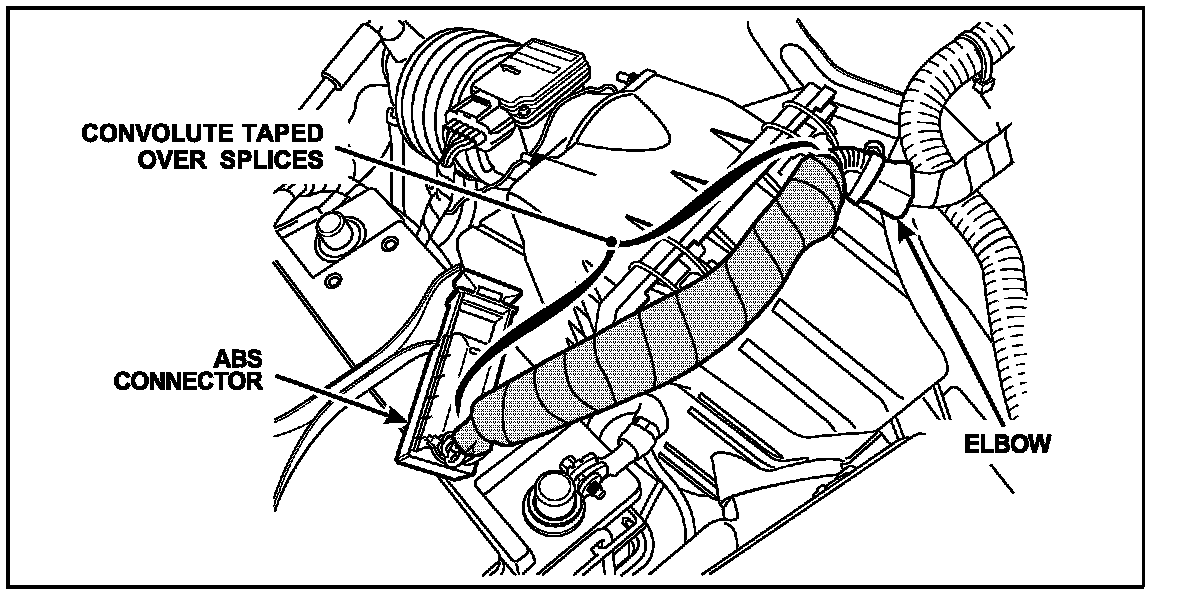 CONVOLUTE TAPED OVER SPLICES

ABS CONNECTOR

ELBOW