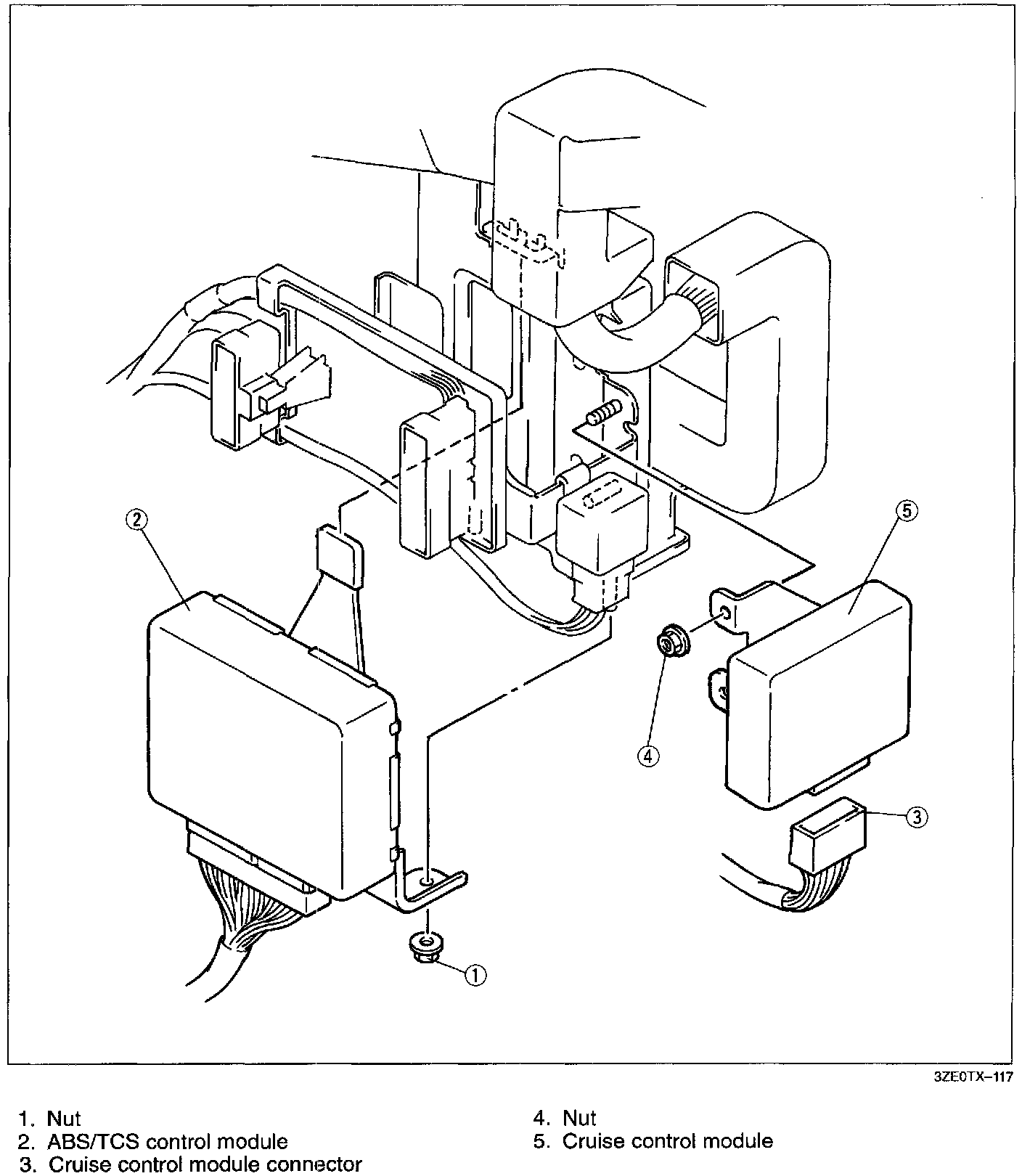 ②
⑤
④
③
①

3ZE0TX–117

1. Nut
2. ABS/TCS control module
3. Cruise control module connector

4. Nut
5. Cruise control module