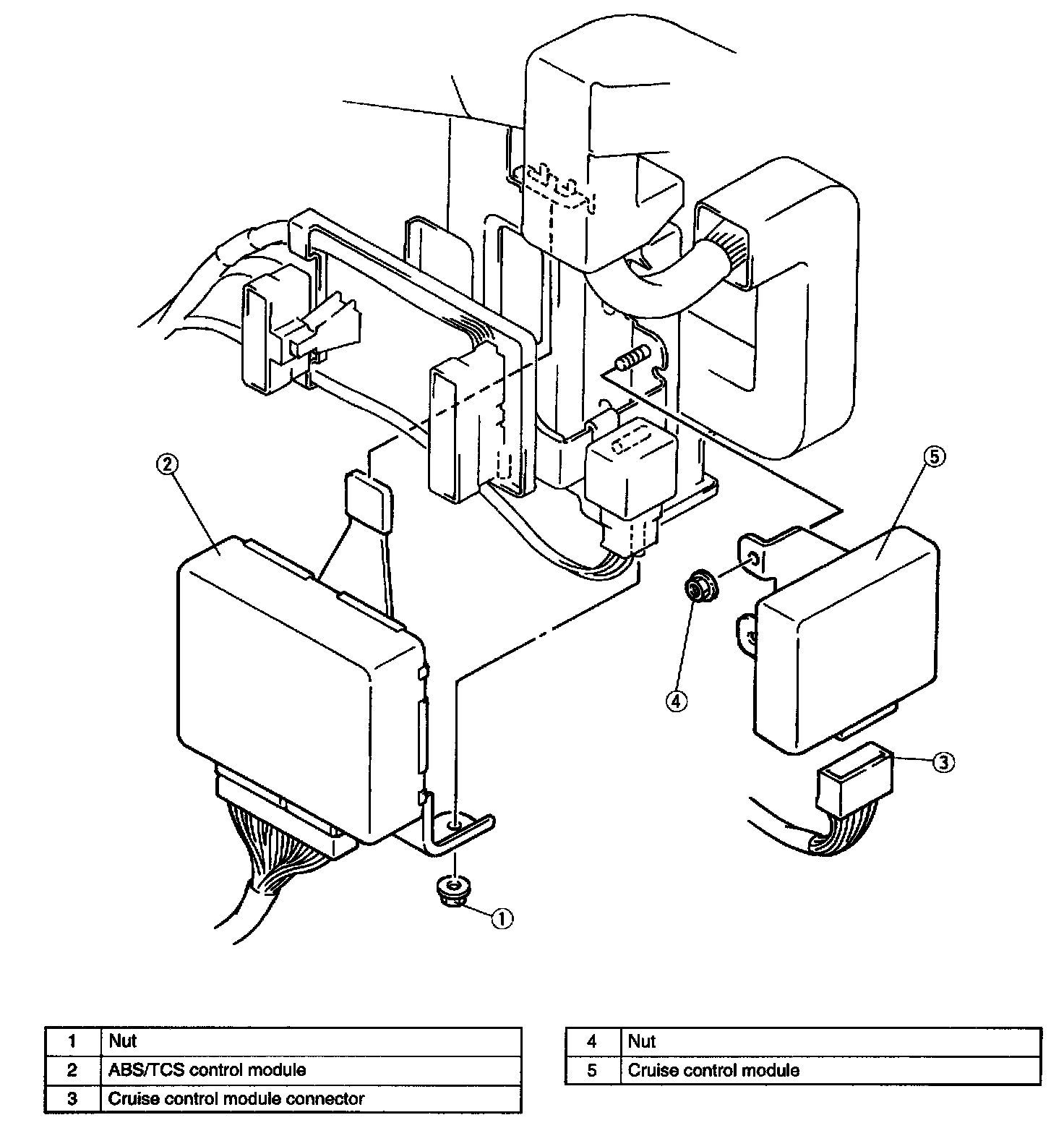 ②

⑤

④

③

①

| 1 | Nut |
|---|---|
| 2 | ABS/TCS control module |
| 3 | Cruise control module connector |

| 4 | Nut |
|---|---|
| 5 | Cruise control module |