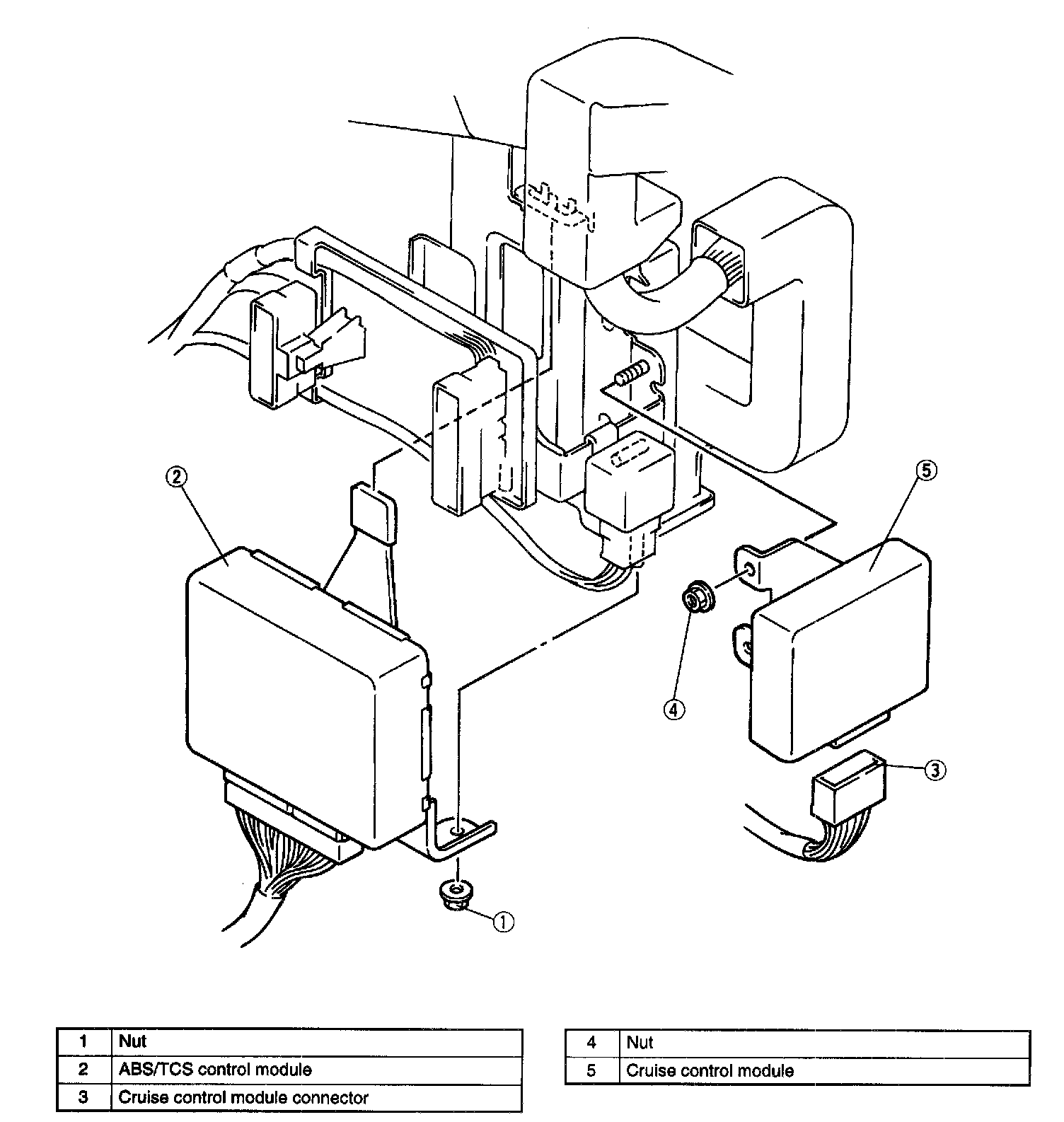 ②

⑤

④

③

①

| 1 | Nut |
|---|---|
| 2 | ABS/TCS control module |
| 3 | Cruise control module connector |

| 4 | Nut |
|---|---|
| 5 | Cruise control module |