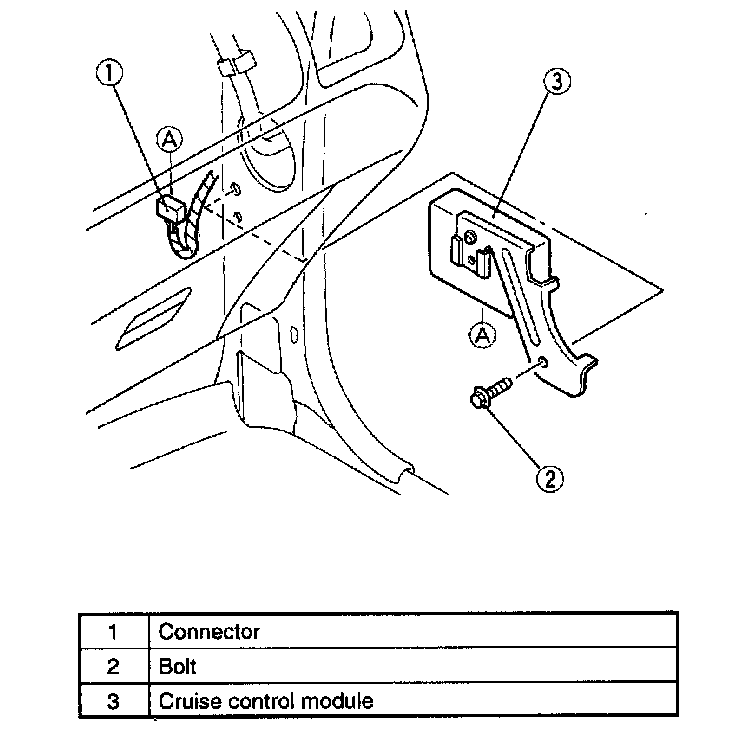 1

A

3

A

2

| 1 | Connector |
|---|---|
| 2 | Bolt |
| 3 | Cruise control module |