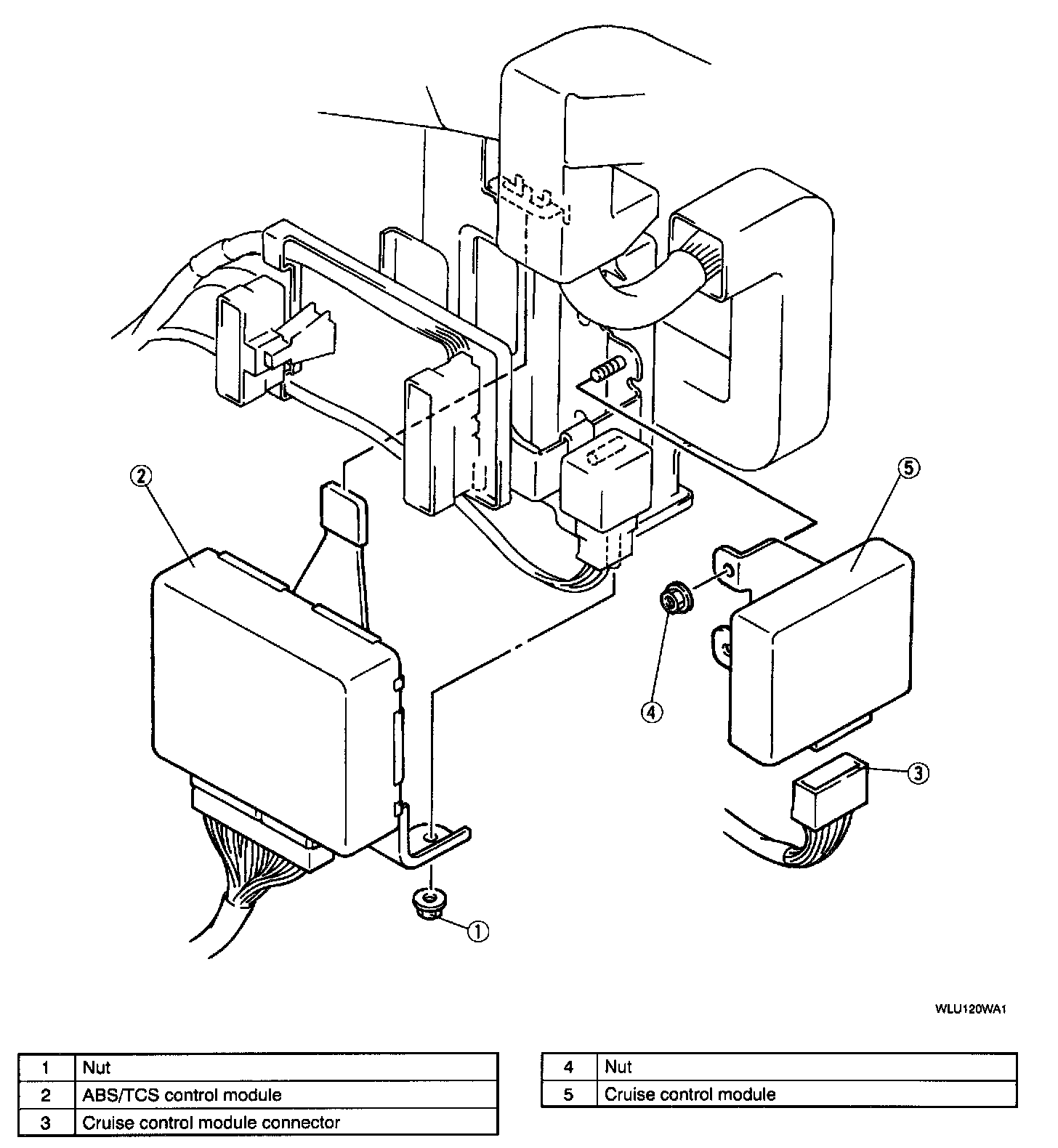 2

5

4

3

1

WLU120WA1

| 1 | Nut |
|---|---|
| 2 | ABS/TCS control module |
| 3 | Cruise control module connector |

| 4 | Nut |
|---|---|
| 5 | Cruise control module |