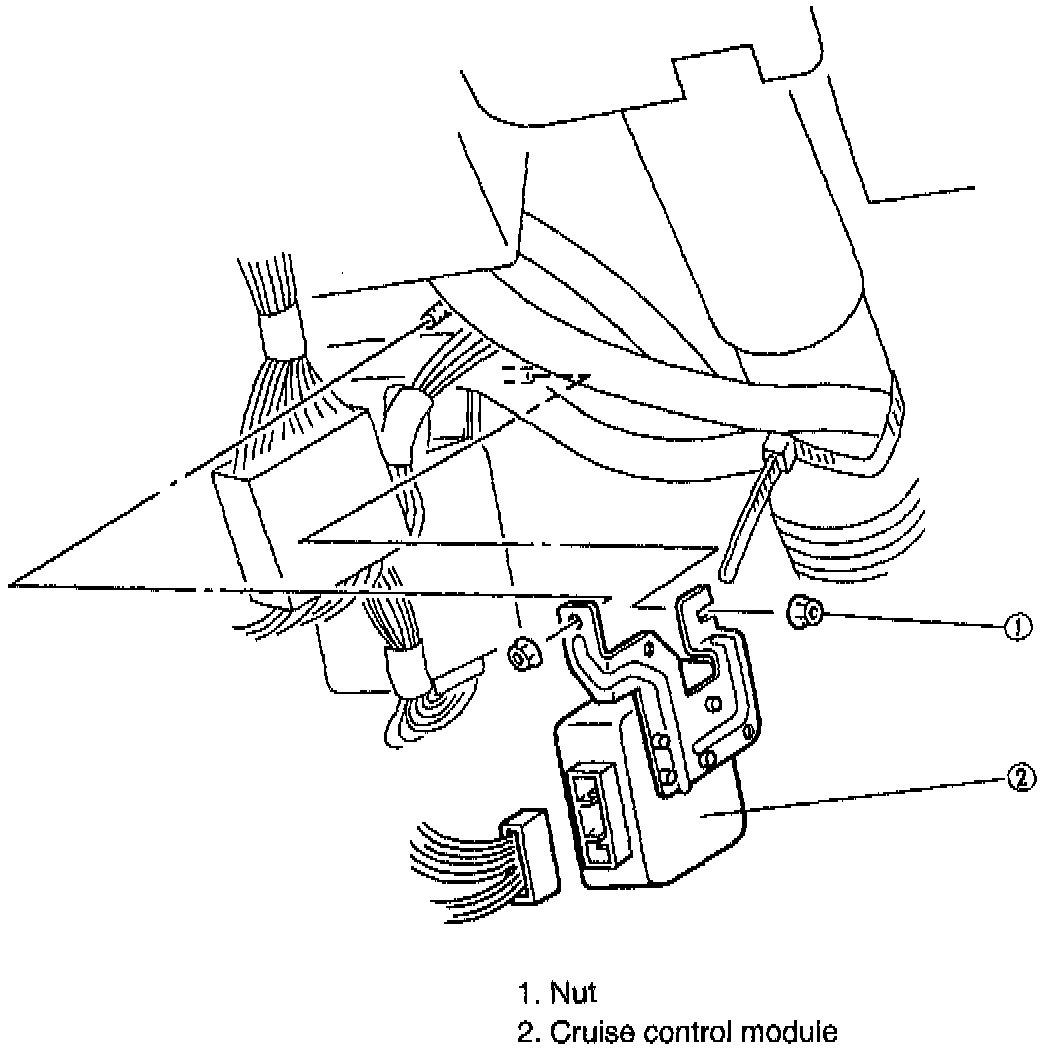 ①
②
1. Nut
2. Cruise control module