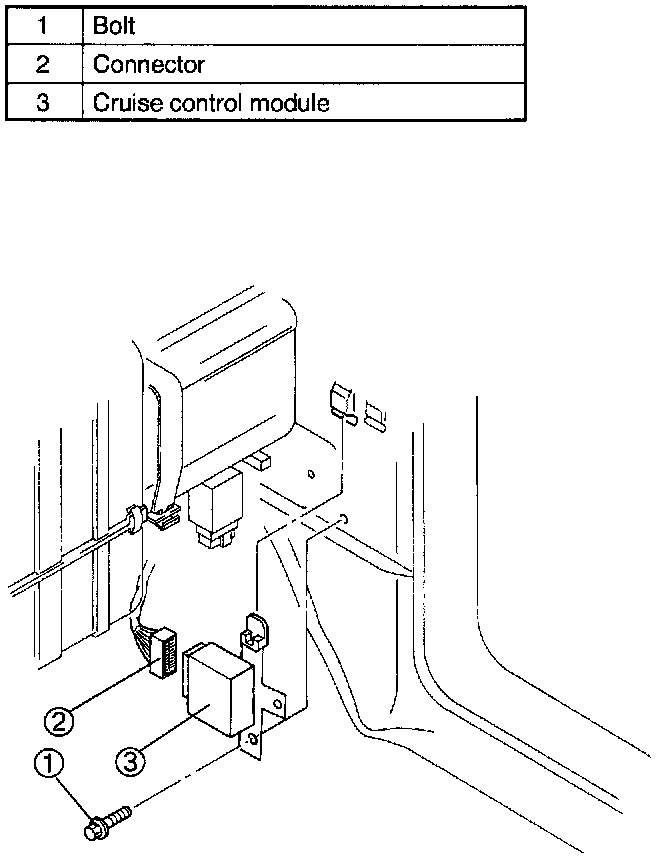 | 1 | Bolt |
|---|---|
| 2 | Connector |
| 3 | Cruise control module |

②
③
①