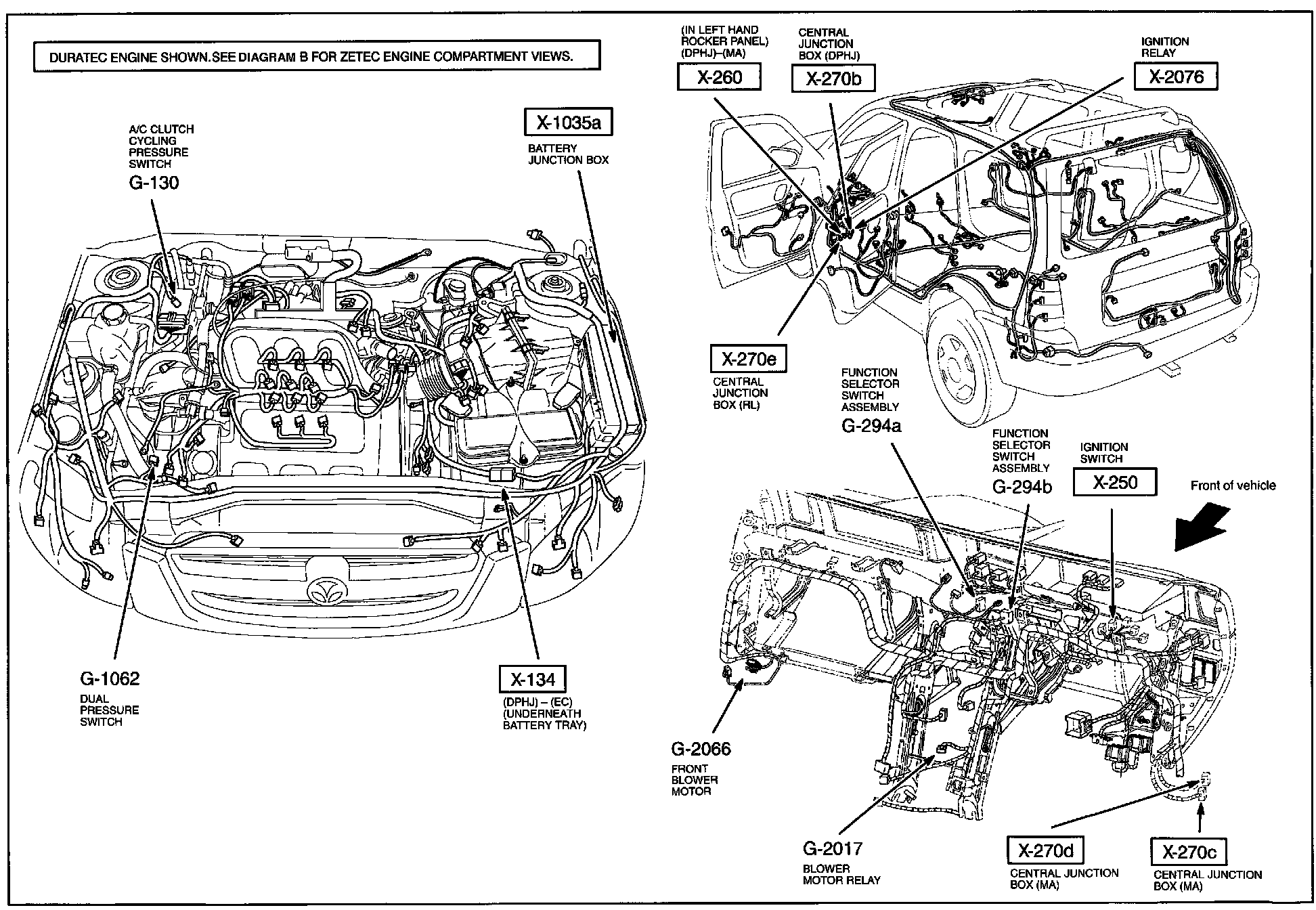 DURATEC ENGINE SHOWN.SEE DIAGRAM B FOR ZETEC ENGINE COMPARTMENT VIEWS.

A/C CLUTCH CYCLING PRESSURE SWITCH
G-130

X-1035a
BATTERY JUNCTION BOX

G-1062
DUAL PRESSURE SWITCH

X-134
(DPHJ) – (EC) (UNDERNEATH BATTERY TRAY)

(IN LEFT HAND ROCKER PANEL) (DPHJ)–(MA)
X-260

CENTRAL JUNCTION BOX (DPHJ)
X-270b

IGNITION RELAY
X-2076

X-270e
CENTRAL JUNCTION BOX (RL)

FUNCTION SELECTOR SWITCH ASSEMBLY
G-294a

FUNCTION SELECTOR SWITCH ASSEMBLY
G-294b

IGNITION SWITCH
X-250

Front of vehicle

G-2066
FRONT BLOWER MOTOR

G-2017
BLOWER MOTOR RELAY

X-270d
CENTRAL JUNCTION BOX (MA)

X-270c
CENTRAL JUNCTION BOX (MA)