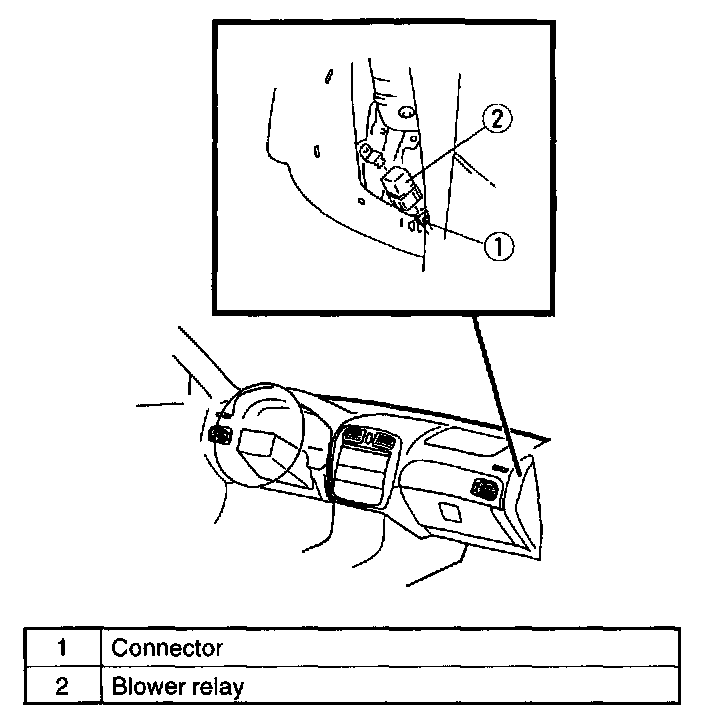 ②

①

| 1 | Connector |
|---|---|
| 2 | Blower relay |