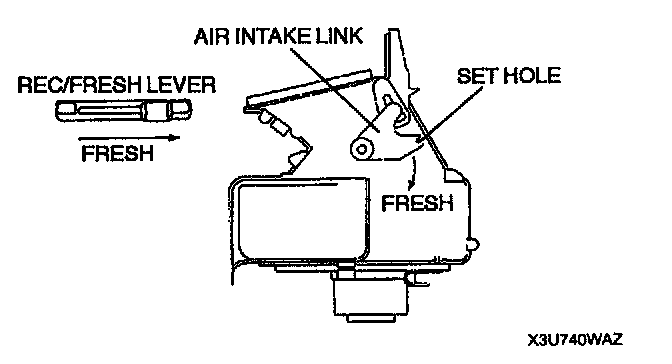 AIR INTAKE LINK
REC/FRESH LEVER
SET HOLE
FRESH
FRESH
X3U740WAZ