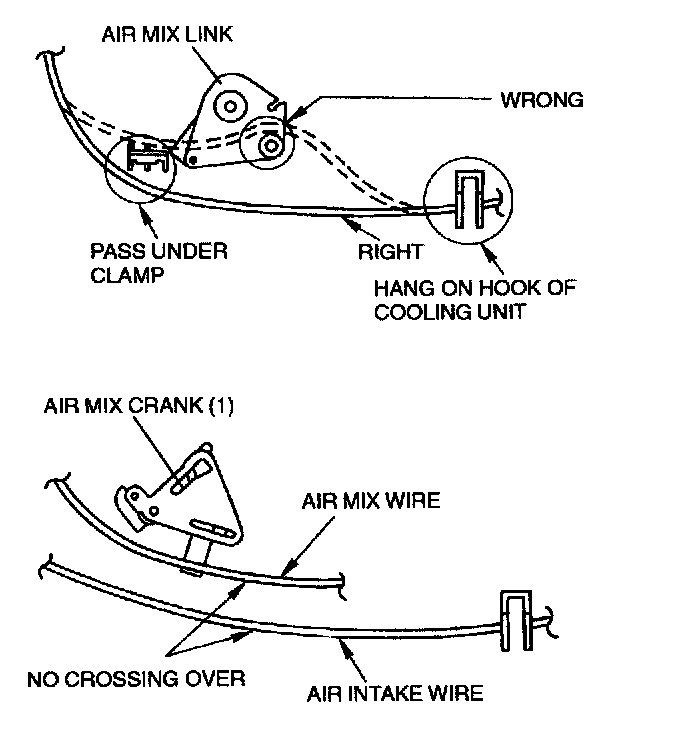 AIR MIX LINK
WRONG
PASS UNDER CLAMP
RIGHT
HANG ON HOOK OF COOLING UNIT

AIR MIX CRANK (1)
AIR MIX WIRE
NO CROSSING OVER
AIR INTAKE WIRE