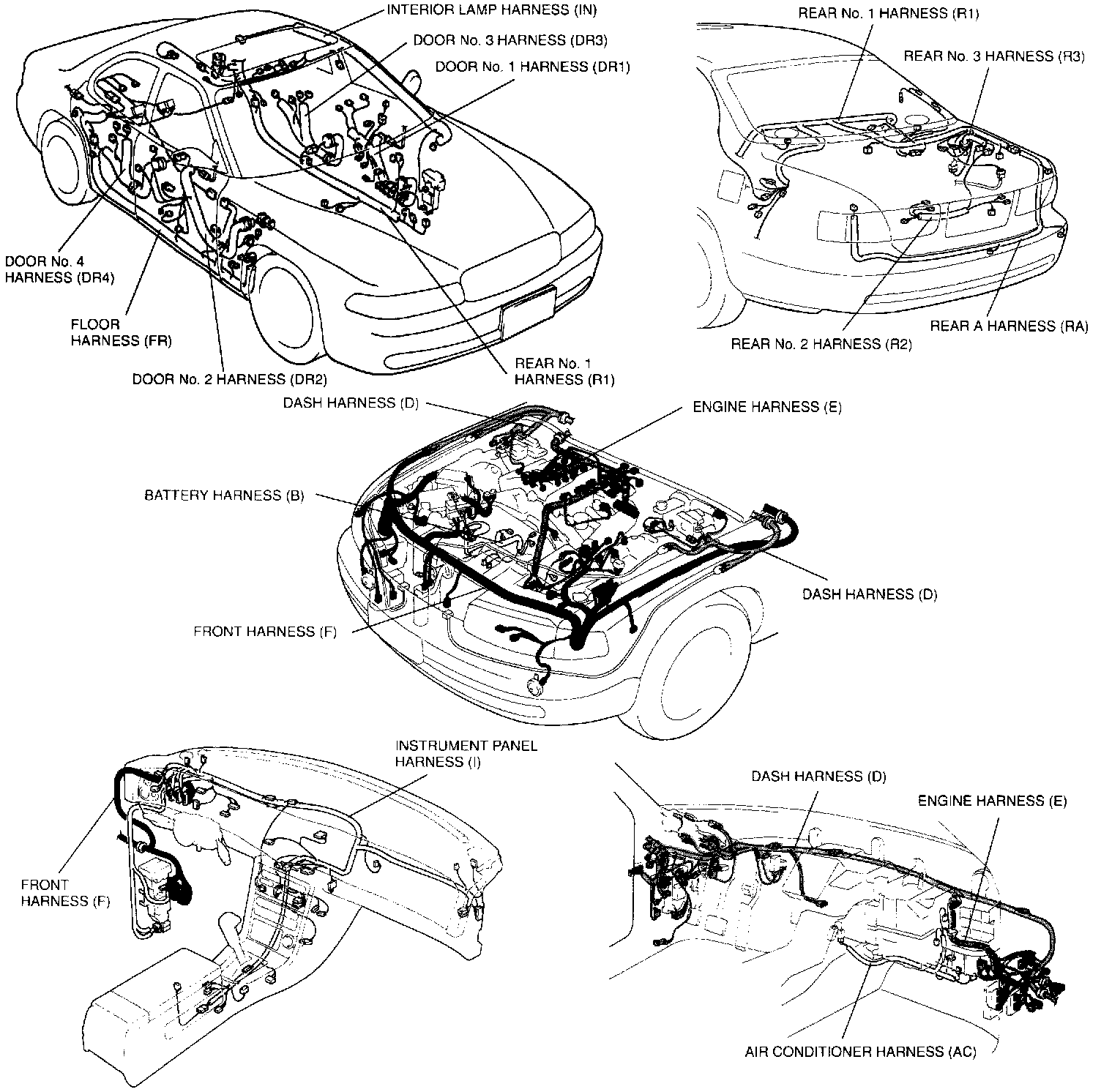 INTERIOR LAMP HARNESS (IN)
DOOR No. 3 HARNESS (DR3)
DOOR No. 1 HARNESS (DR1)
DOOR No. 4 HARNESS (DR4)
FLOOR HARNESS (FR)
DOOR No. 2 HARNESS (DR2)
REAR No. 1 HARNESS (R1)

REAR No. 1 HARNESS (R1)
REAR No. 3 HARNESS (R3)
REAR A HARNESS (RA)
REAR No. 2 HARNESS (R2)

DASH HARNESS (D)
ENGINE HARNESS (E)
BATTERY HARNESS (B)
DASH HARNESS (D)
FRONT HARNESS (F)

INSTRUMENT PANEL HARNESS (I)
FRONT HARNESS (F)

DASH HARNESS (D)
ENGINE HARNESS (E)
AIR CONDITIONER HARNESS (AC)