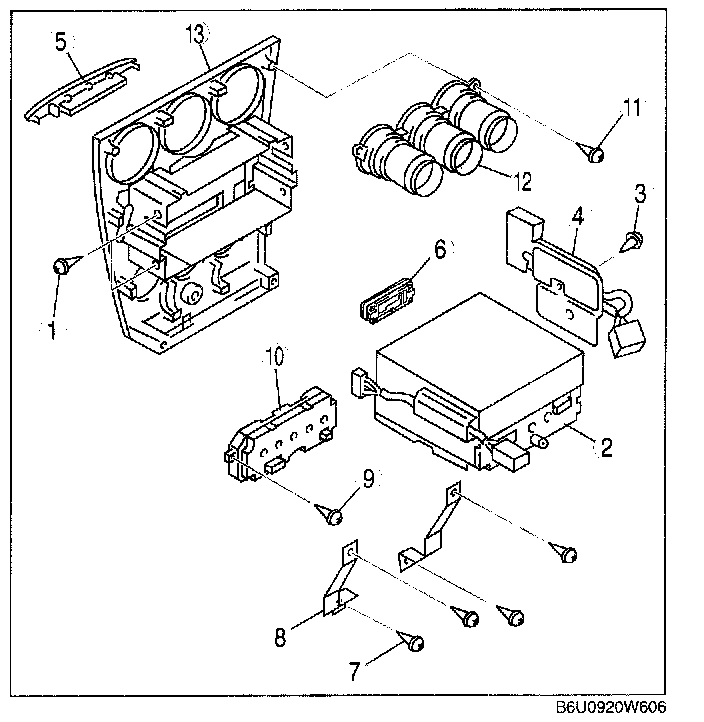 5
13
11
12
3
4
6
1
10
2
9
8
7
B6U0920W606