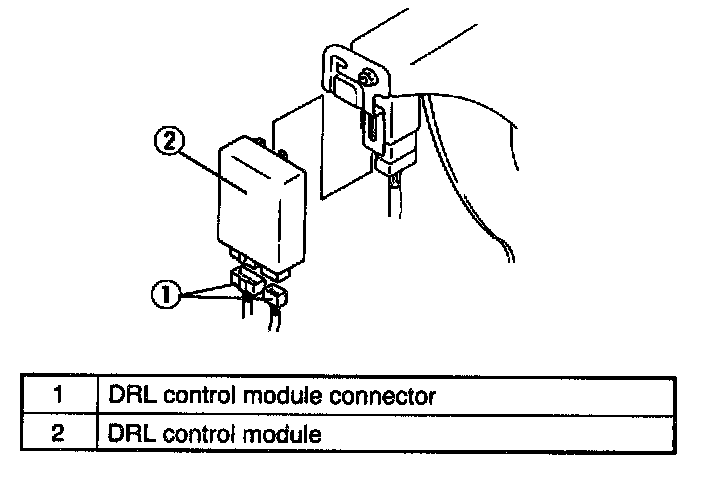 2

1

| 1 | DRL control module connector |
|---|---|
| 2 | DRL control module |