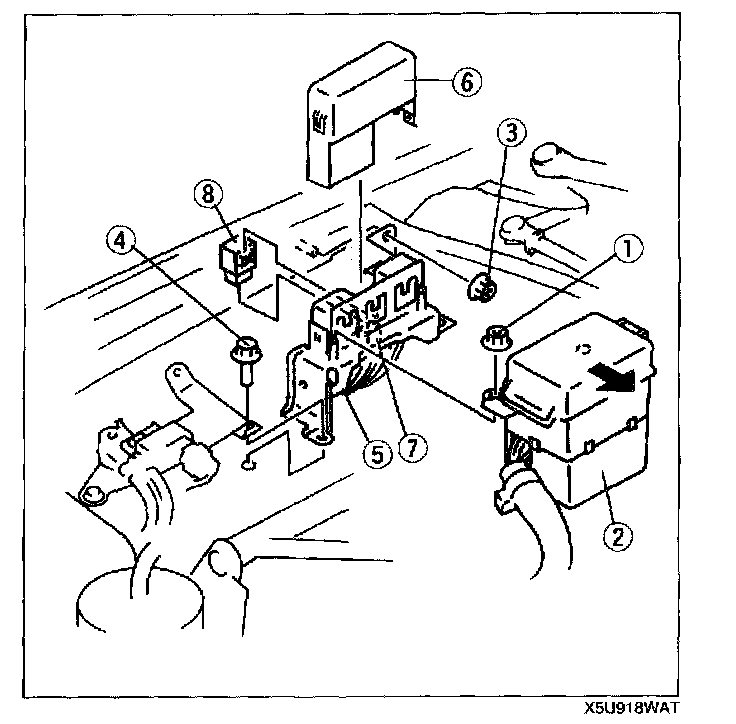 6
3
8
4
1
5
7
2
X5U918WAT