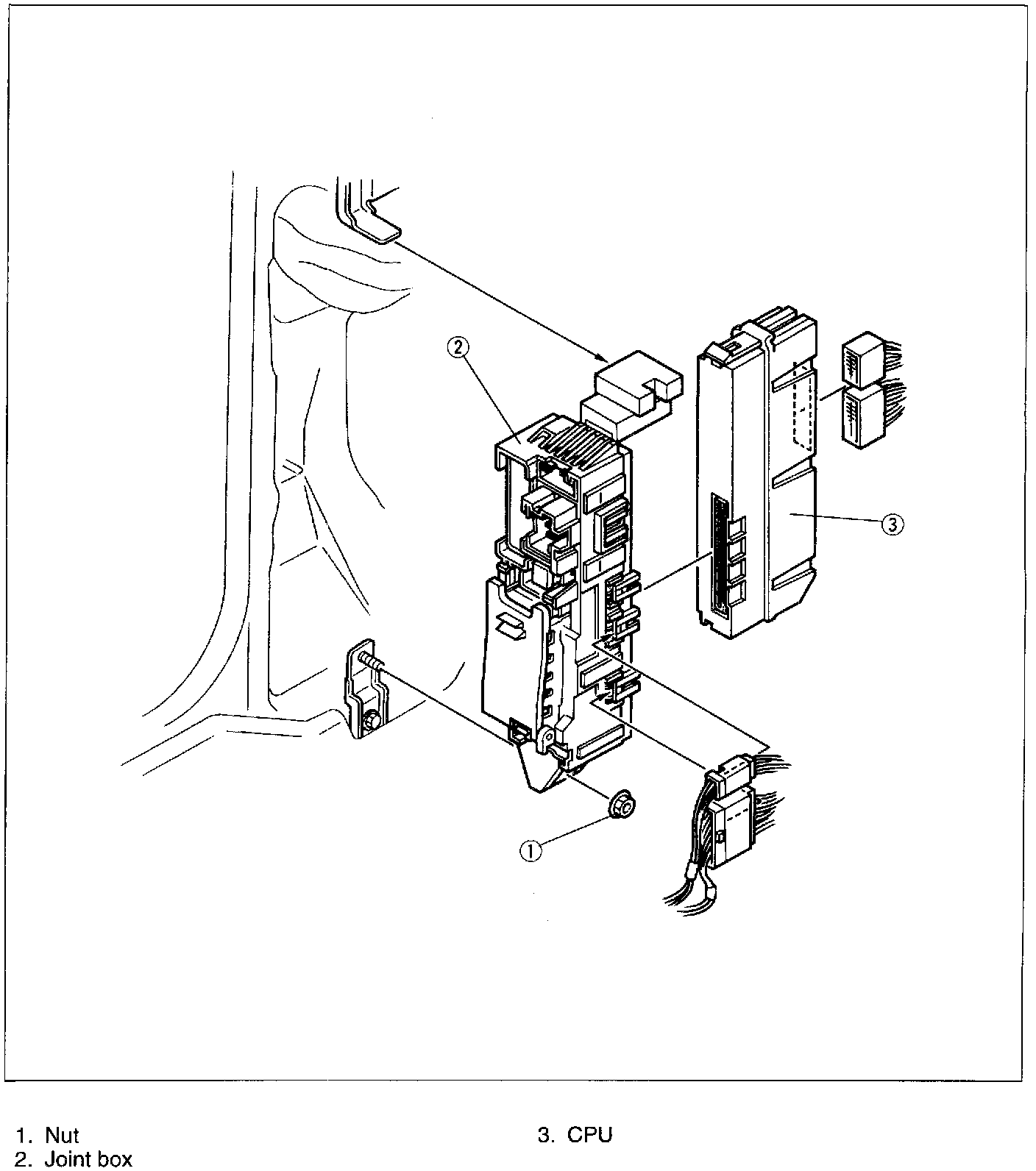 2

3

1

1. Nut
2. Joint box

3. CPU