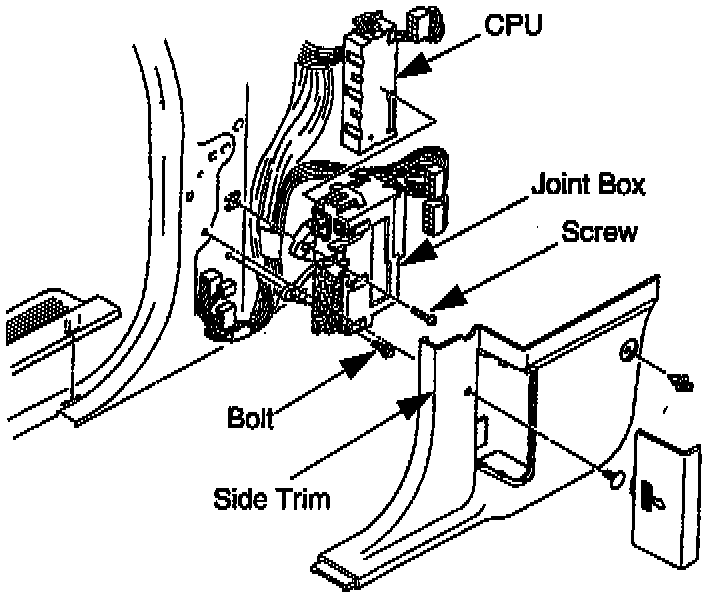 CPU
Joint Box
Screw
Bolt
Side Trim