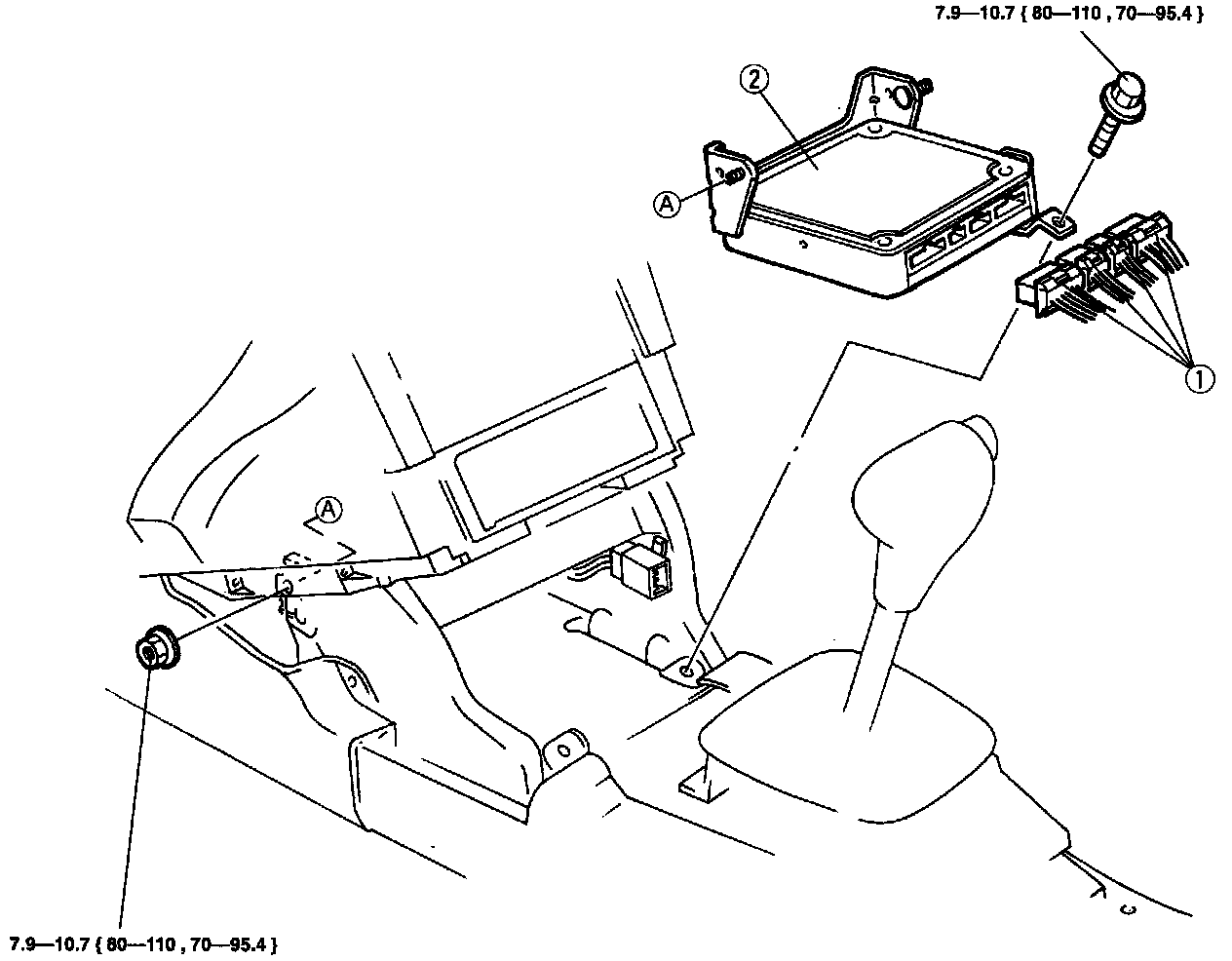 7.9—10.7 { 80—110 , 70—95.4 }

2

A

1

A

7.9—10.7 { 80—110 , 70—95.4 }