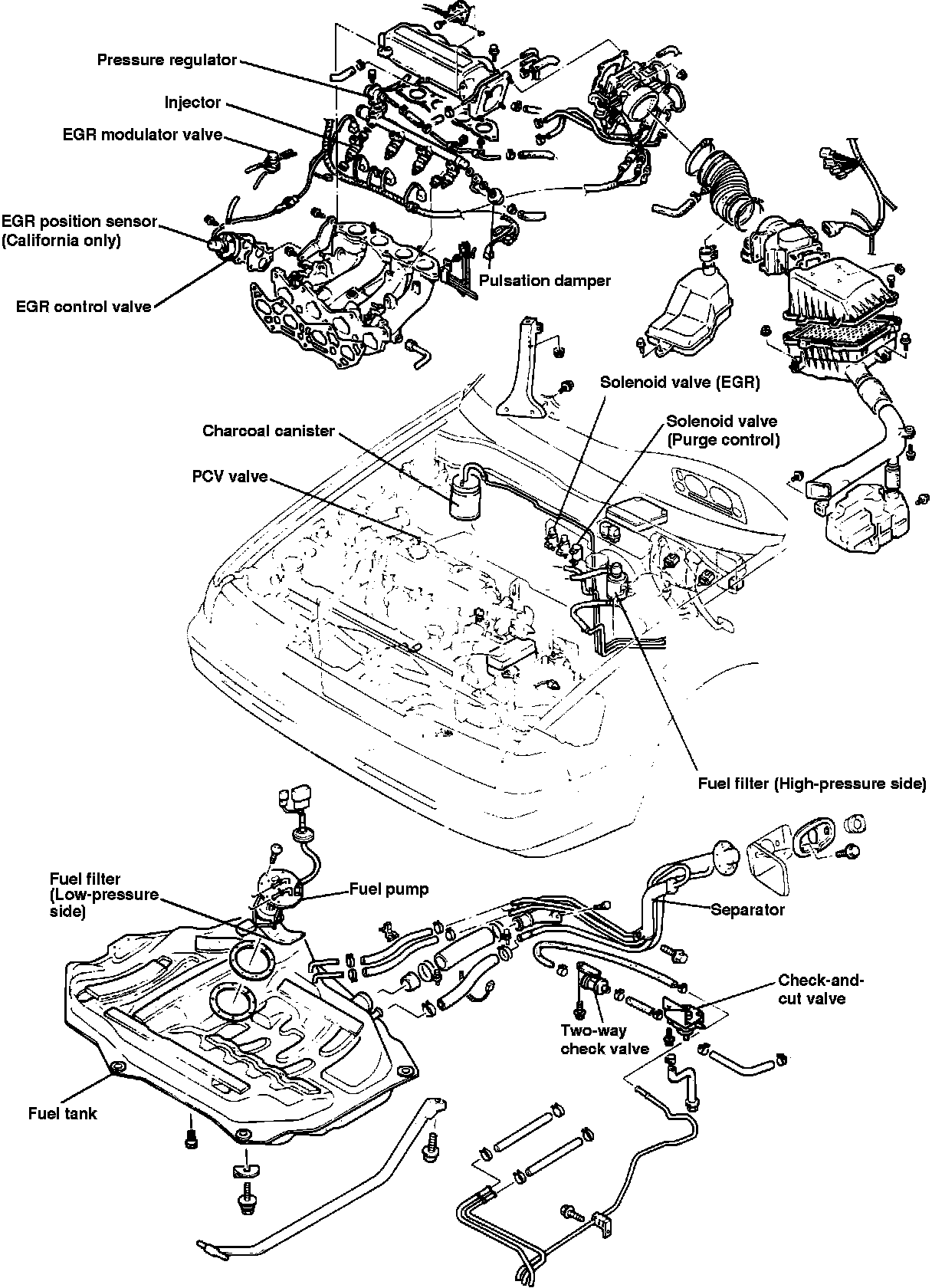 Pressure regulator
Injector
EGR modulator valve
EGR position sensor (California only)
EGR control valve
Pulsation damper
Solenoid valve (EGR)
Charcoal canister
Solenoid valve (Purge control)
PCV valve
Fuel filter (High-pressure side)
Fuel filter (Low-pressure side)
Fuel pump
Separator
Check-and-cut valve
Two-way check valve
Fuel tank