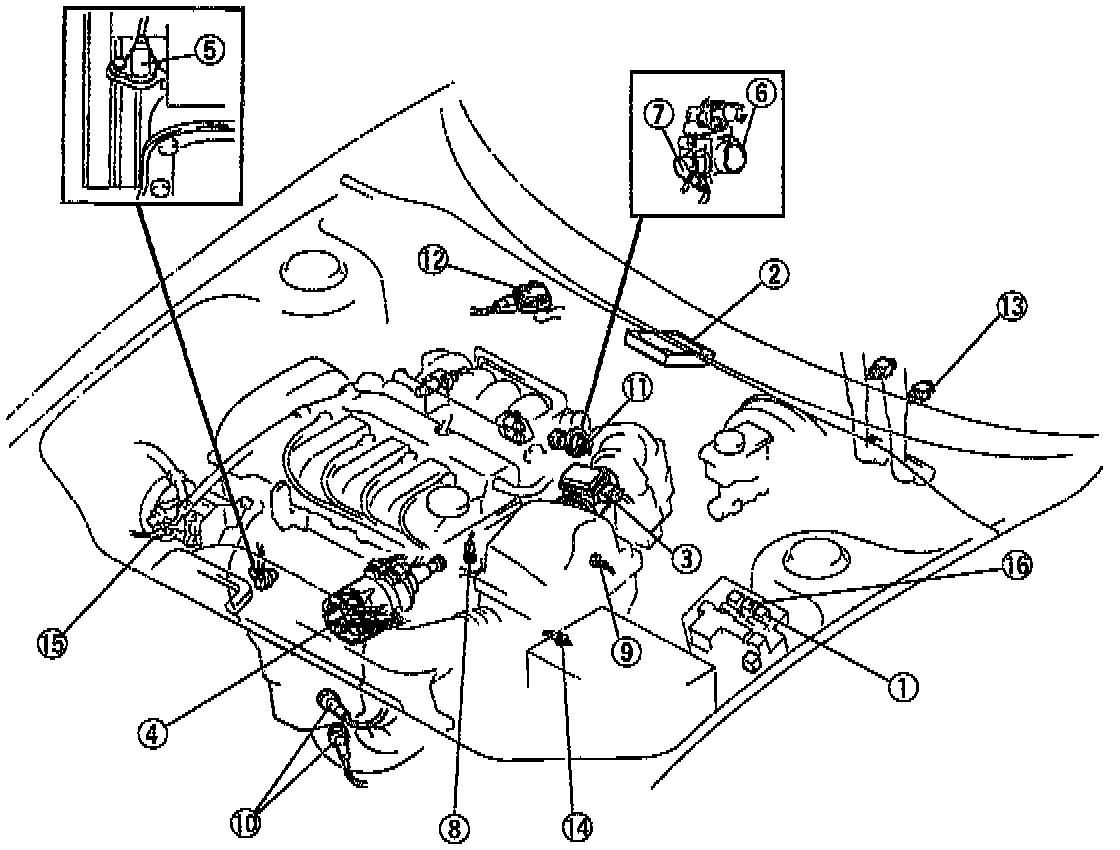 5
7
6
12
2
13
11
3
16
15
9
1
4
10
8
14