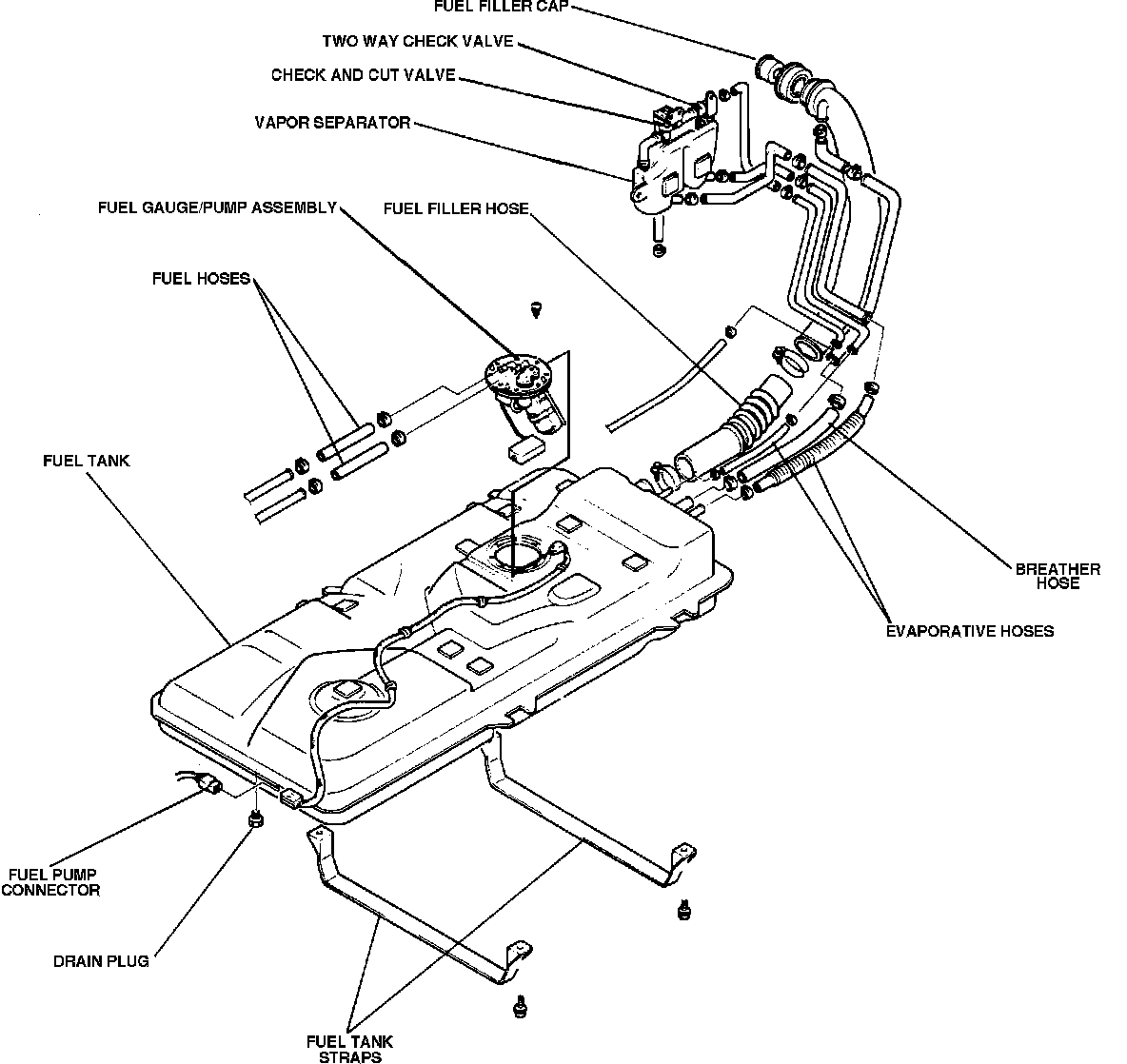 FUEL FILLER CAP
TWO WAY CHECK VALVE
CHECK AND CUT VALVE
VAPOR SEPARATOR
FUEL GAUGE/PUMP ASSEMBLY
FUEL FILLER HOSE
FUEL HOSES
FUEL TANK
BREATHER HOSE
EVAPORATIVE HOSES
FUEL PUMP CONNECTOR
DRAIN PLUG
FUEL TANK STRAPS