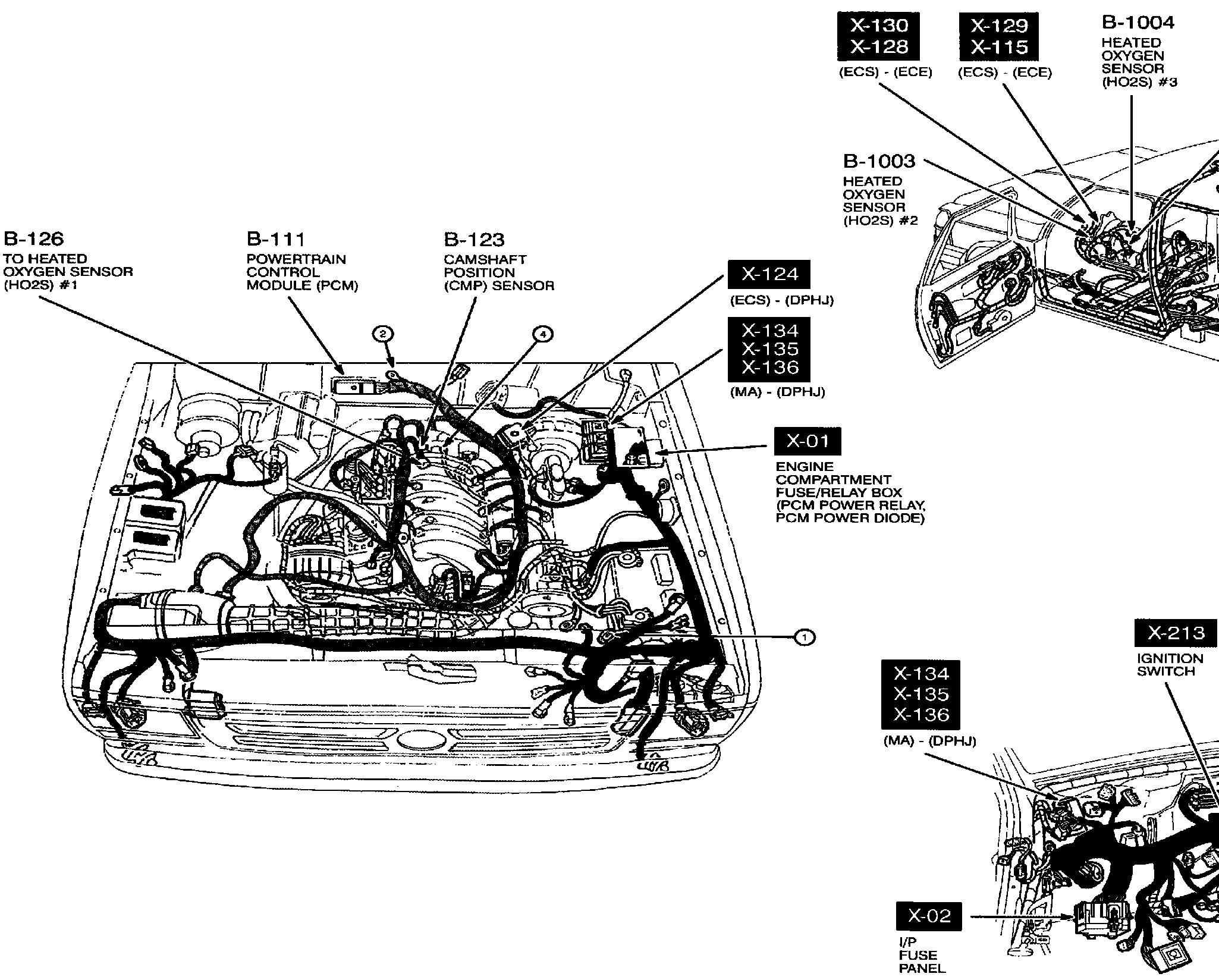 X-130
X-128
(ECS) - (ECE)

X-129
X-115
(ECS) - (ECE)

B-1004
HEATED OXYGEN SENSOR (HO2S) #3

B-1003
HEATED OXYGEN SENSOR (HO2S) #2

B-126
TO HEATED OXYGEN SENSOR (HO2S) #1

B-111
POWERTRAIN CONTROL MODULE (PCM)

B-123
CAMSHAFT POSITION (CMP) SENSOR

X-124
(ECS) - (DPHJ)

X-134
X-135
X-136
(MA) - (DPHJ)

2

4

X-01
ENGINE COMPARTMENT FUSE/RELAY BOX (PCM POWER RELAY, PCM POWER DIODE)

1

X-213
IGNITION SWITCH

X-134
X-135
X-136
(MA) - (DPHJ)

X-02
I/P FUSE PANEL