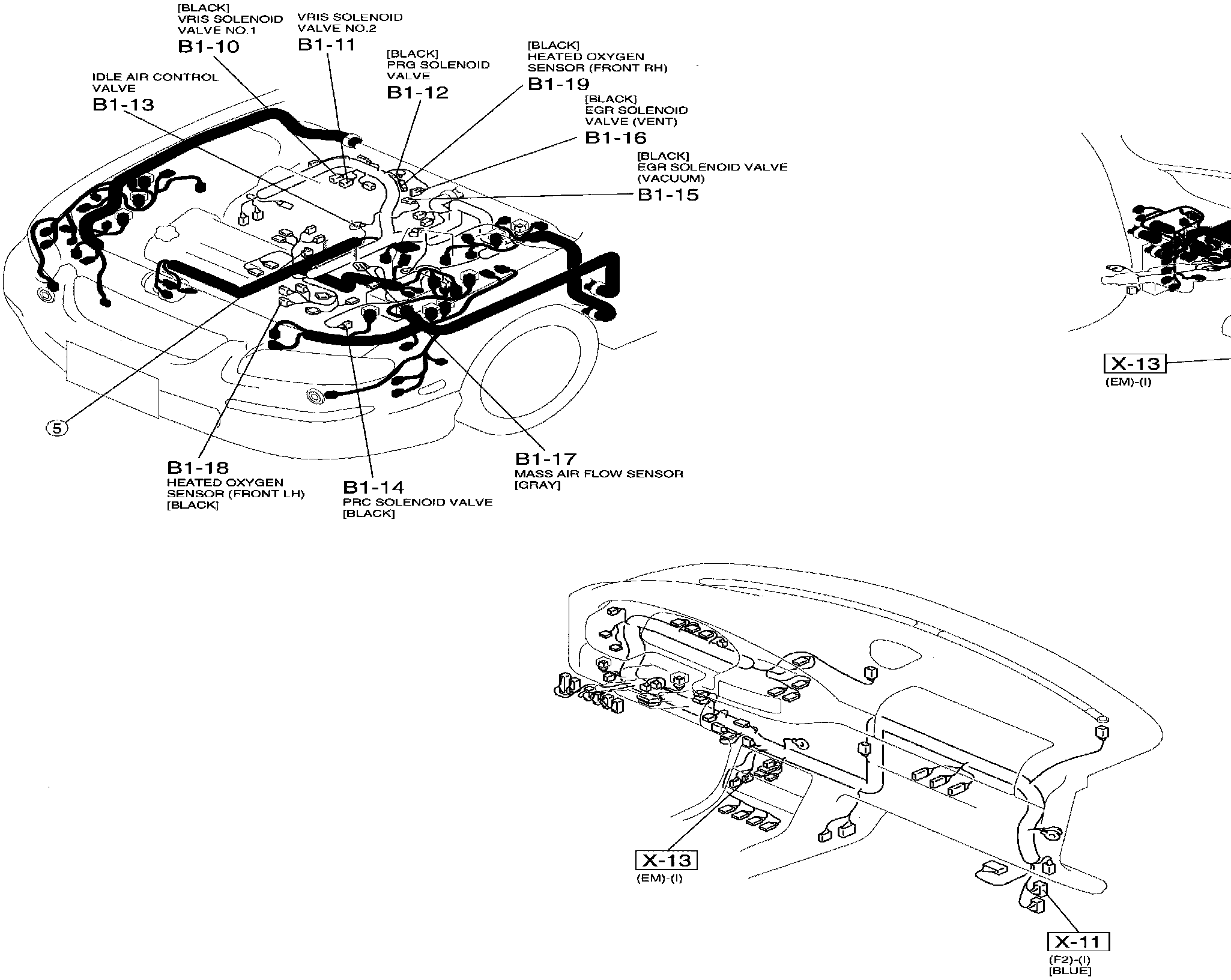 [BLACK]
VRIS SOLENOID
VALVE NO.1
B1-10

VRIS SOLENOID
VALVE NO.2
B1-11

[BLACK]
PRG SOLENOID
VALVE
B1-12

[BLACK]
HEATED OXYGEN
SENSOR (FRONT RH)
B1-19

IDLE AIR CONTROL
VALVE
B1-13

[BLACK]
EGR SOLENOID
VALVE (VENT)
B1-16

[BLACK]
EGR SOLENOID VALVE
(VACUUM)
B1-15

X-13
(EM)-(I)

5

B1-18
HEATED OXYGEN
SENSOR (FRONT LH)
[BLACK]

B1-14
PRC SOLENOID VALVE
[BLACK]

B1-17
MASS AIR FLOW SENSOR
[GRAY]

X-13
(EM)-(I)

X-11
(F2)-(I)
[BLUE]