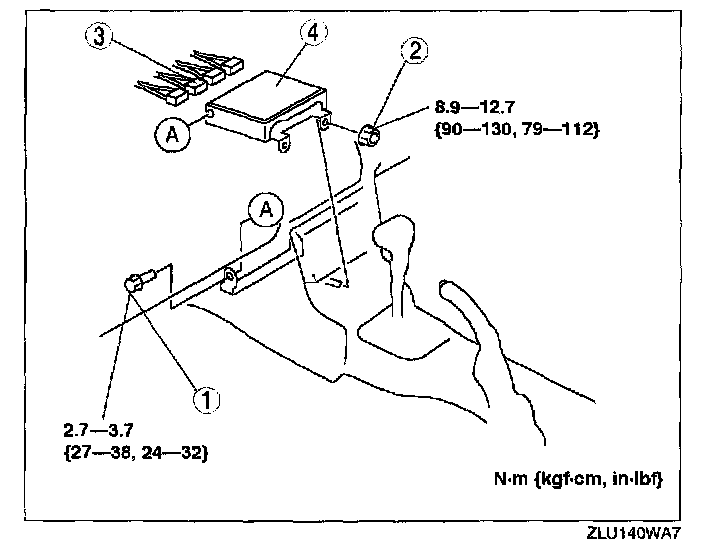 3

4

2

A

8.9—12.7
{90—130, 79—112}

A

1

2.7—3.7
{27—38, 24—32}

N·m {kgf·cm, in·lbf}

ZLU140WA7