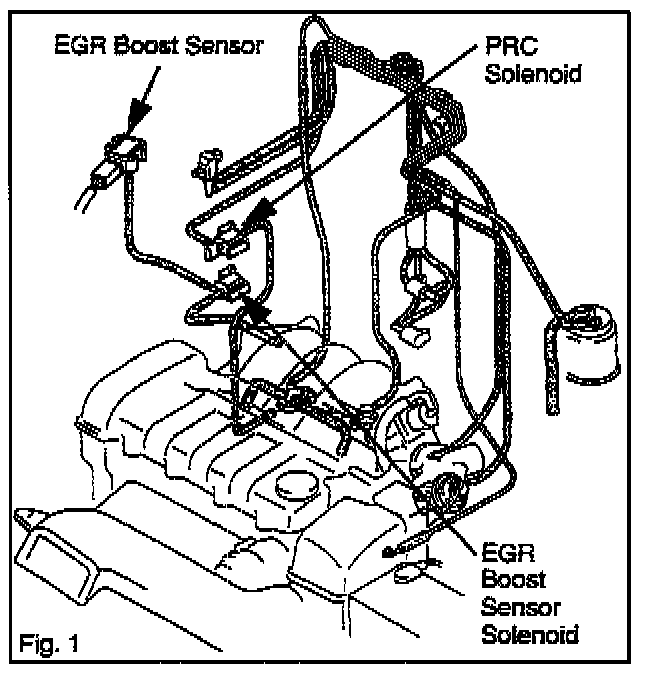 EGR Boost Sensor

PRC Solenoid

EGR Boost Sensor Solenoid

Fig. 1