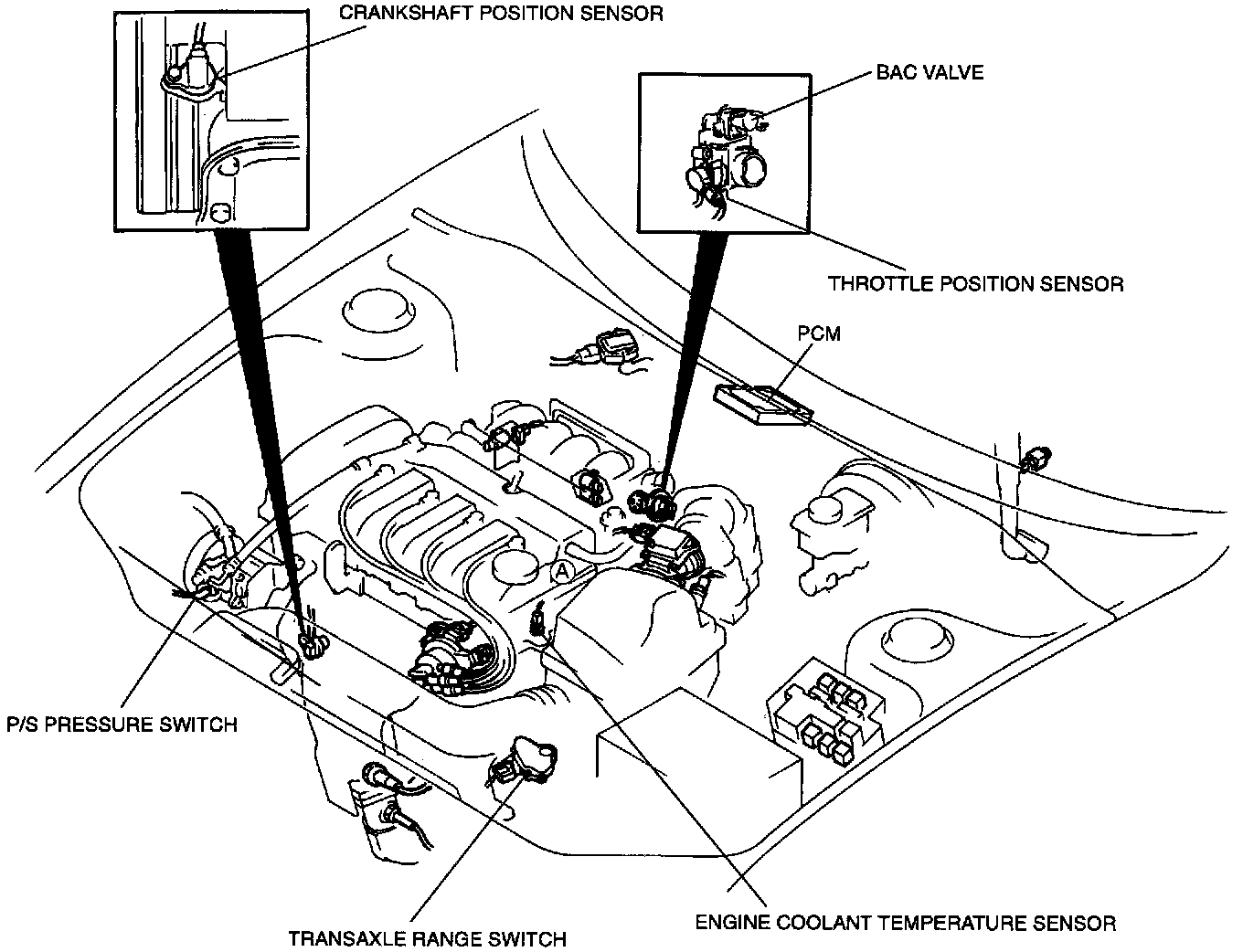 CRANKSHAFT POSITION SENSOR

BAC VALVE

THROTTLE POSITION SENSOR

PCM

A

P/S PRESSURE SWITCH

TRANSAXLE RANGE SWITCH

ENGINE COOLANT TEMPERATURE SENSOR