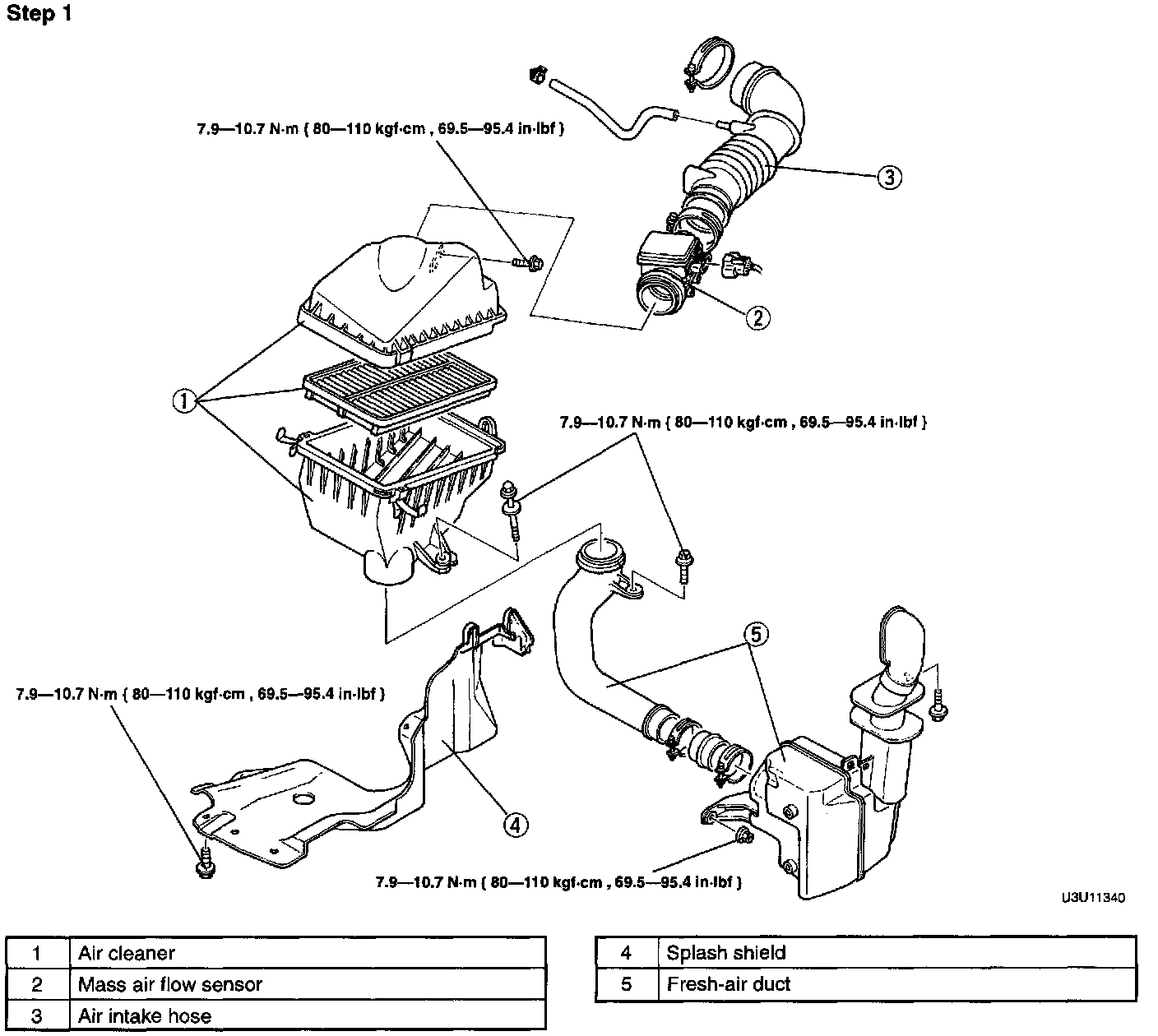 Step 1

7.9—10.7 N·m { 80—110 kgf·cm , 69.5—95.4 in·lbf }

3

2

1

7.9—10.7 N·m { 80—110 kgf·cm , 69.5—95.4 in·lbf }

5

7.9—10.7 N·m { 80—110 kgf·cm , 69.5—95.4 in·lbf }

4

7.9—10.7 N·m { 80—110 kgf·cm , 69.5—95.4 in·lbf }

U3U11340

| 1 | Air cleaner |
|---|---|
| 2 | Mass air flow sensor |
| 3 | Air intake hose |

| 4 | Splash shield |
|---|---|
| 5 | Fresh-air duct |