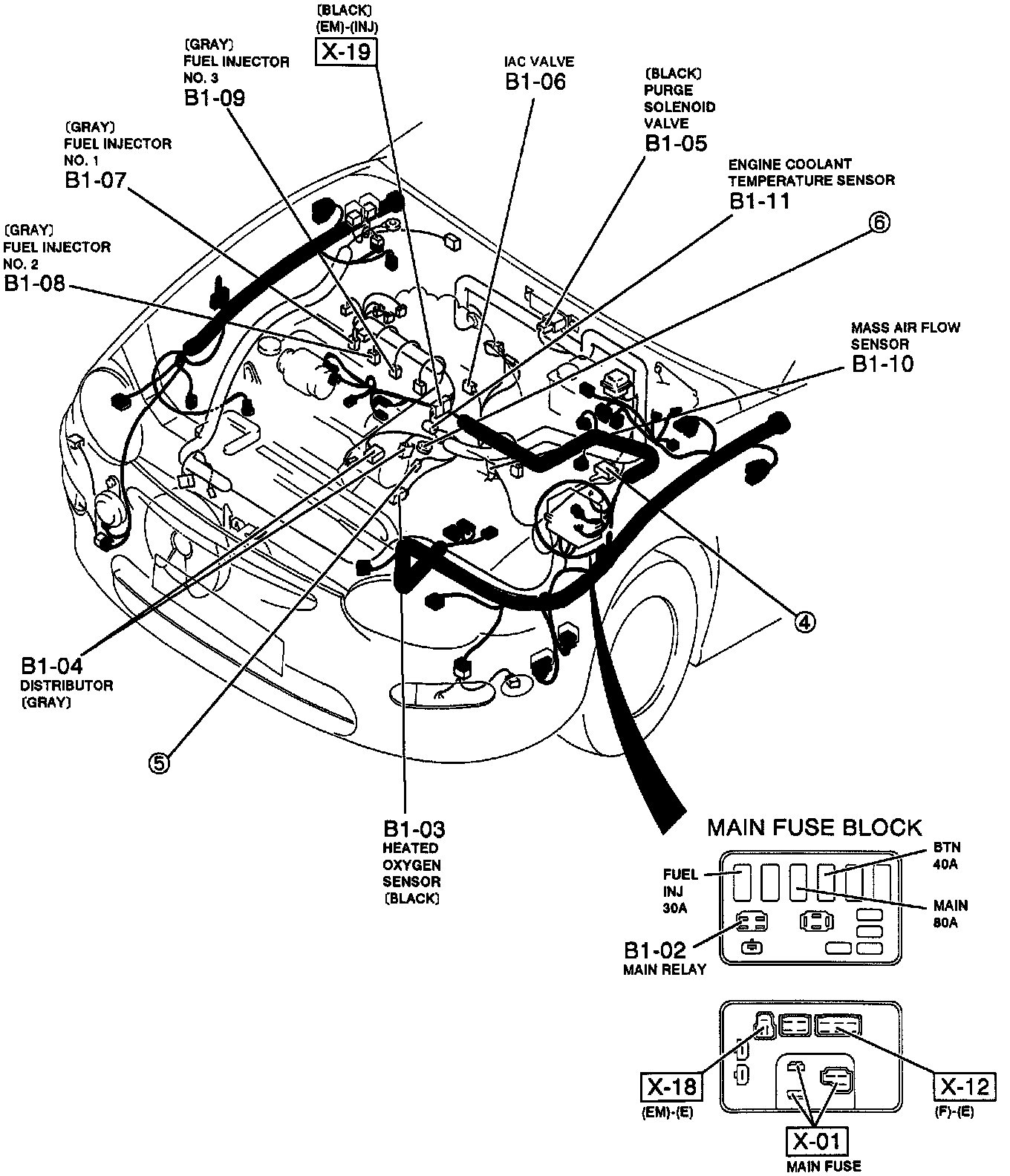 (BLACK)
(EM)-(INJ)
X-19

(GRAY)
FUEL INJECTOR
NO. 3
B1-09

IAC VALVE
B1-06

(BLACK)
PURGE
SOLENOID
VALVE
B1-05

(GRAY)
FUEL INJECTOR
NO. 1
B1-07

ENGINE COOLANT
TEMPERATURE SENSOR
B1-11

⑥

(GRAY)
FUEL INJECTOR
NO. 2
B1-08

MASS AIR FLOW
SENSOR
B1-10

④

B1-04
DISTRIBUTOR
(GRAY)

⑤

B1-03
HEATED
OXYGEN
SENSOR
(BLACK)

MAIN FUSE BLOCK

FUEL
INJ
30A

BTN
40A

MAIN
80A

B1-02
MAIN RELAY

X-18
(EM)-(E)

X-12
(F)-(E)

X-01
MAIN FUSE