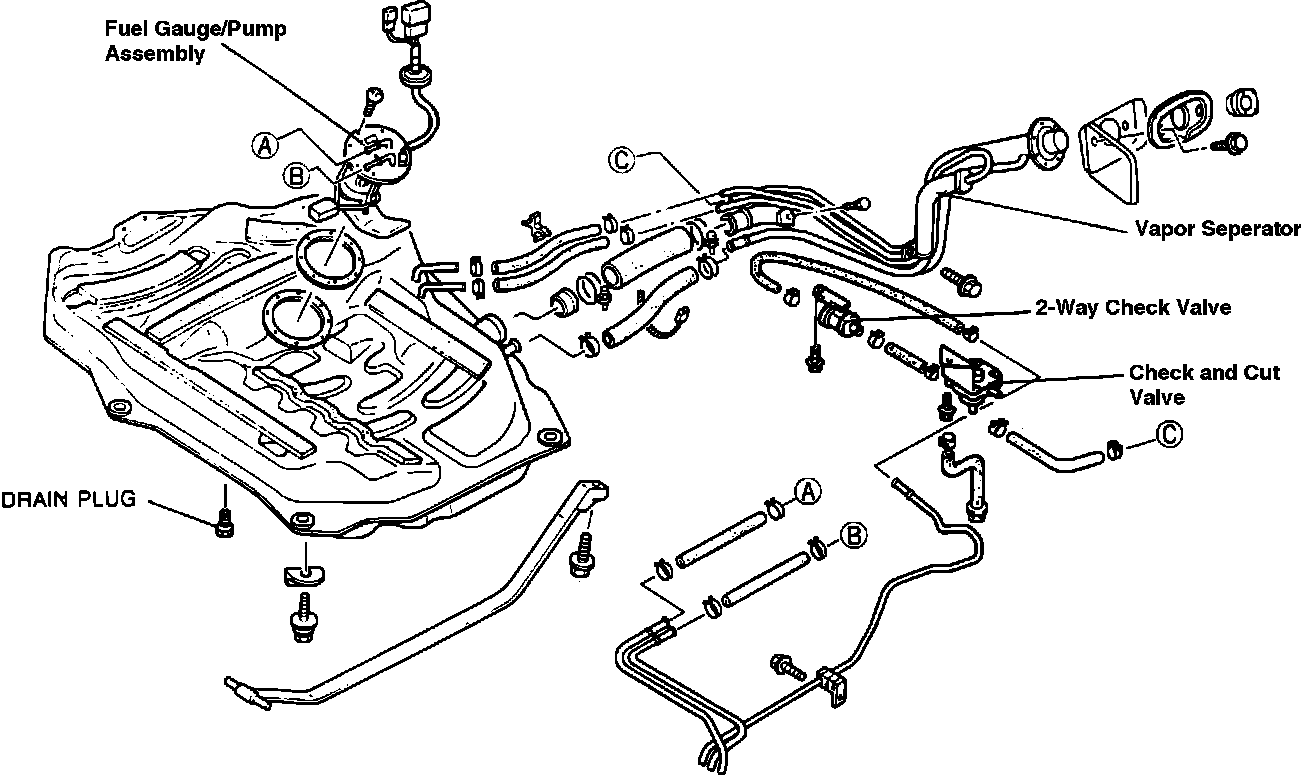 Fuel Gauge/Pump Assembly

A

B

C

Vapor Seperator

2-Way Check Valve

Check and Cut Valve

C

DRAIN PLUG

A

B