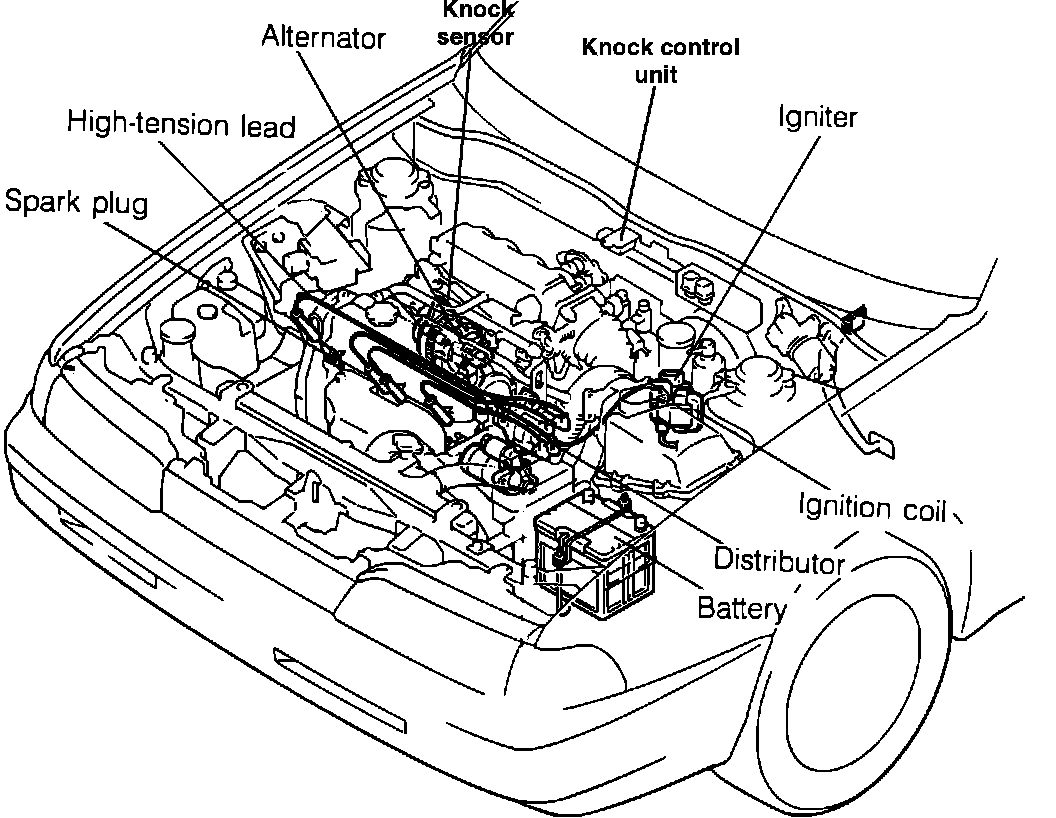 Knock sensor
Alternator
Knock control unit
High-tension lead
Igniter
Spark plug
Ignition coil
Distributor
Battery