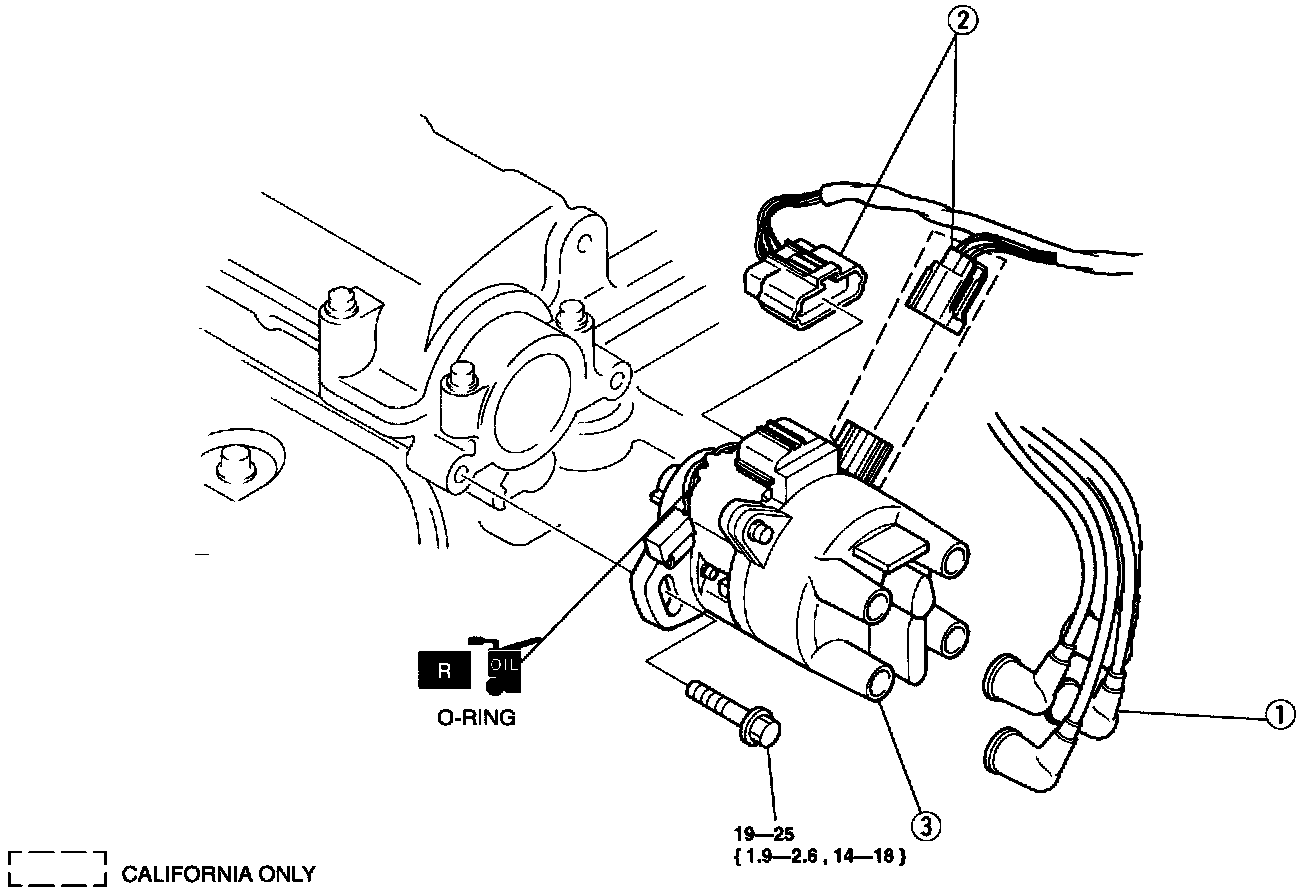 2

R

OIL

O-RING

1

3

19—25
{ 1.9—2.6 , 14—18 }

CALIFORNIA ONLY