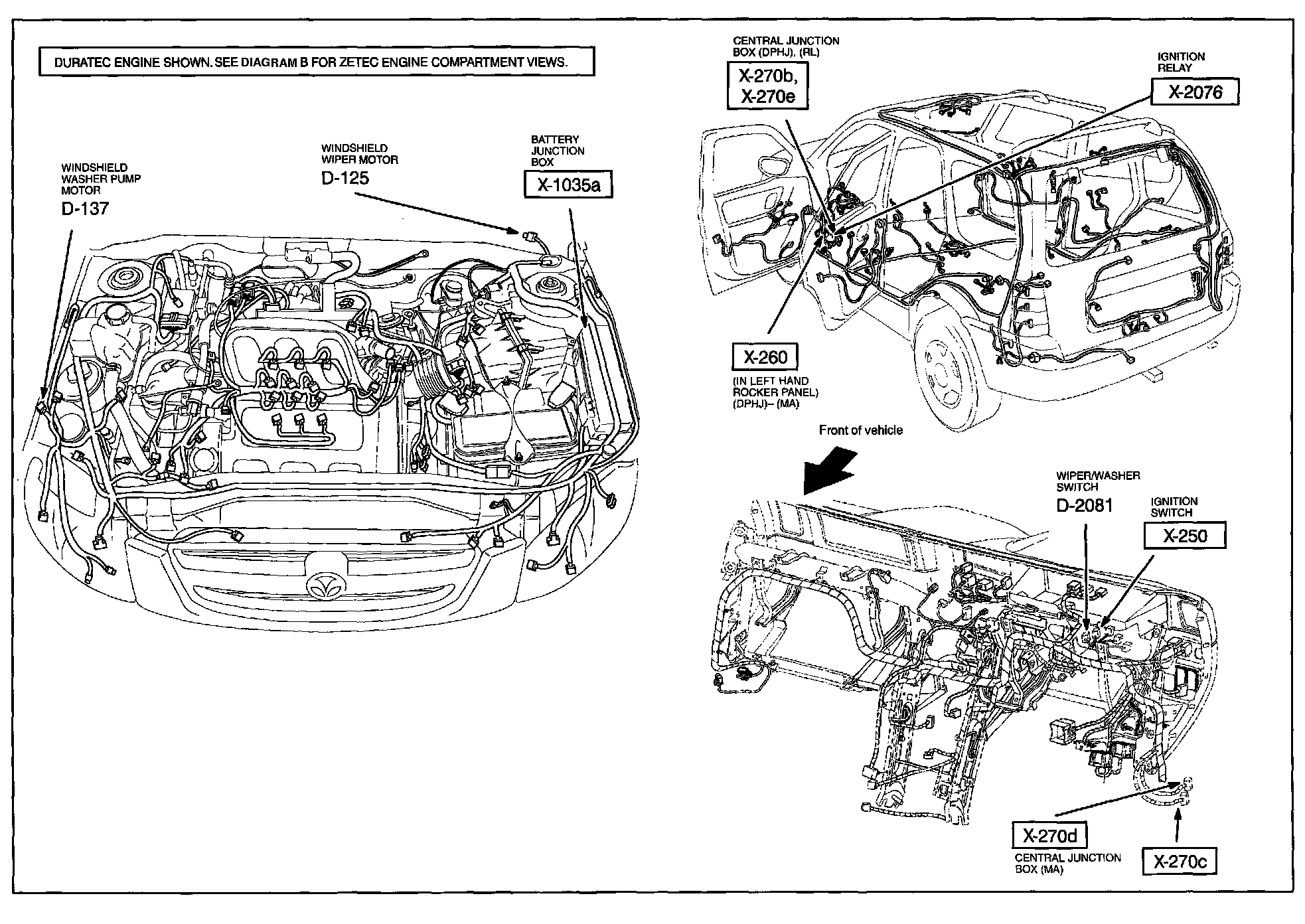 DURATEC ENGINE SHOWN. SEE DIAGRAM B FOR ZETEC ENGINE COMPARTMENT VIEWS.

WINDSHIELD WASHER PUMP MOTOR
D-137

WINDSHIELD WIPER MOTOR
D-125

BATTERY JUNCTION BOX
X-1035a

CENTRAL JUNCTION BOX (DPHJ), (RL)
X-270b, X-270e

IGNITION RELAY
X-2076

X-260
(IN LEFT HAND ROCKER PANEL) (DPHJ)– (MA)

Front of vehicle

WIPER/WASHER SWITCH
D-2081

IGNITION SWITCH
X-250

X-270d
CENTRAL JUNCTION BOX (MA)

X-270c