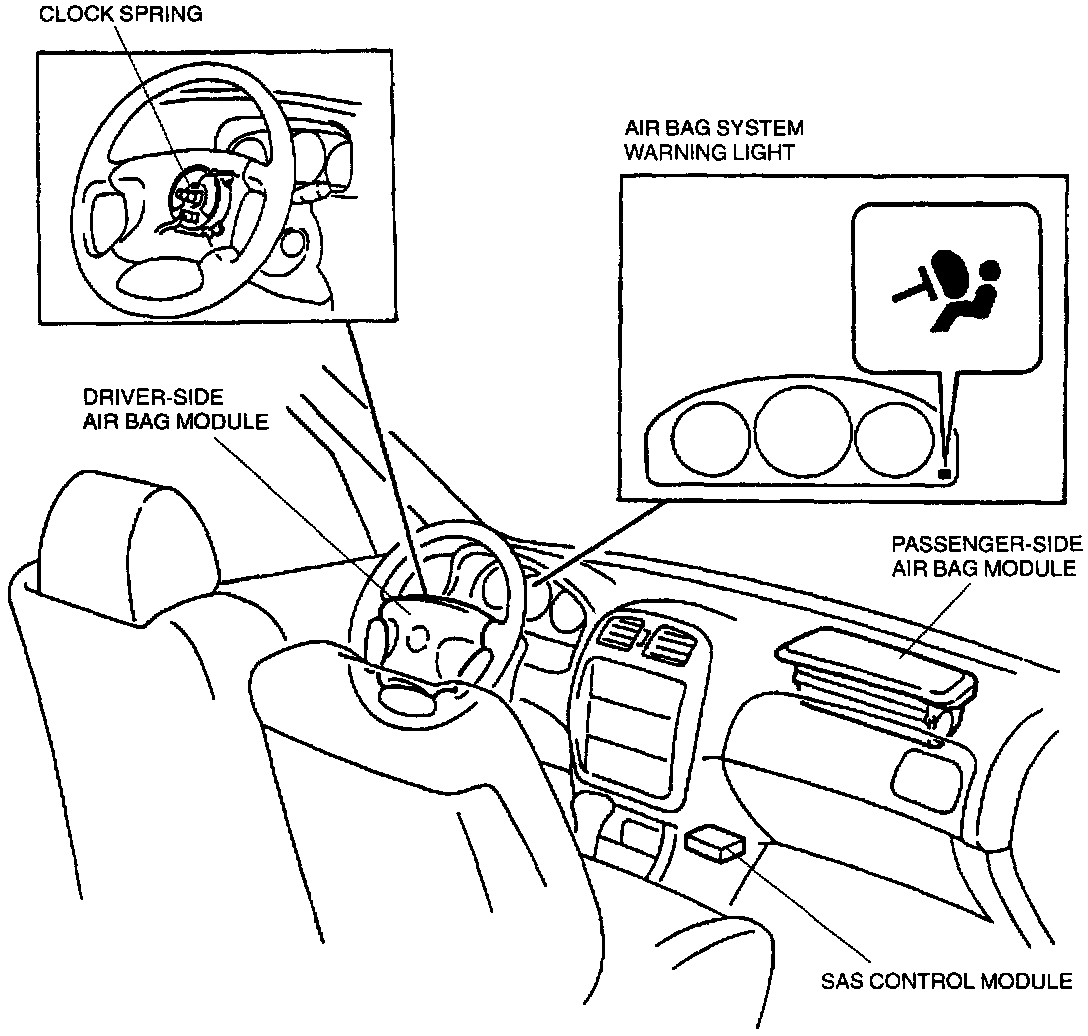 CLOCK SPRING

AIR BAG SYSTEM
WARNING LIGHT

DRIVER-SIDE
AIR BAG MODULE

PASSENGER-SIDE
AIR BAG MODULE

SAS CONTROL MODULE