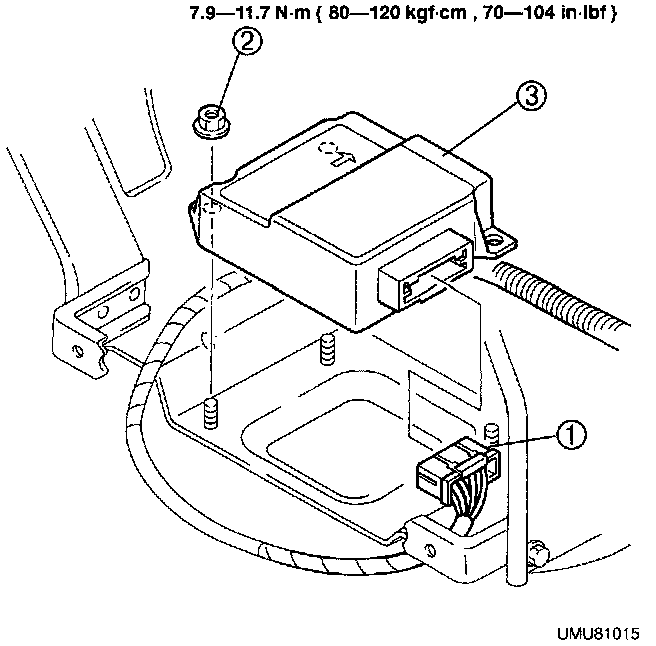 7.9—11.7 N·m { 80—120 kgf·cm , 70—104 in·lbf }

2

3

1

UMU81015