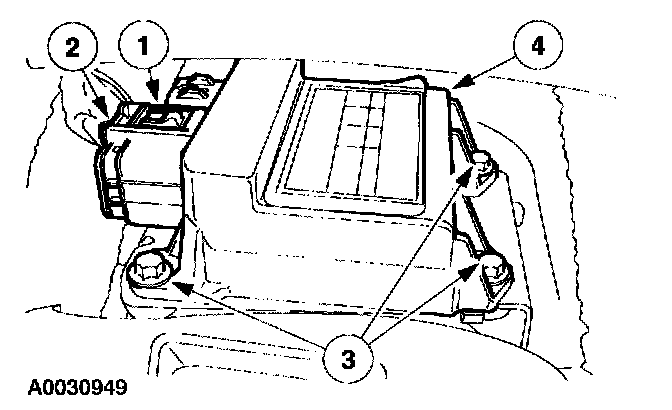 2
1
4
3
A0030949