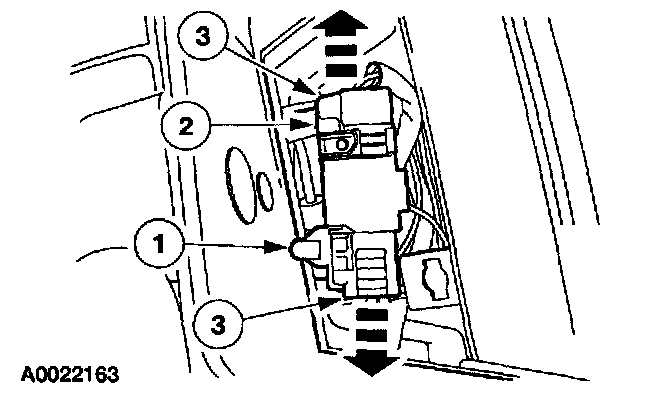 3
2
1
3
A0022163