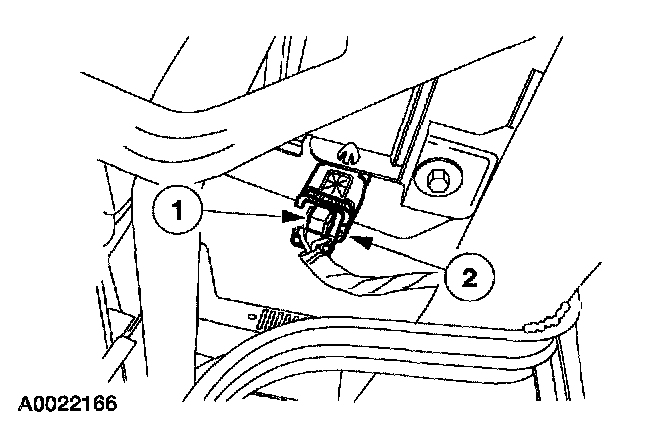 1
2
A0022166