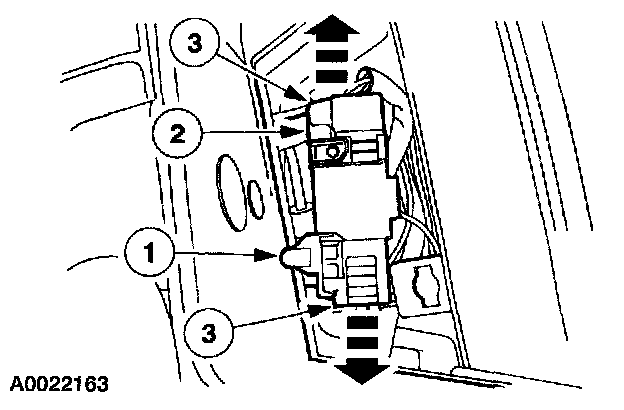 3
2
1
3
A0022163