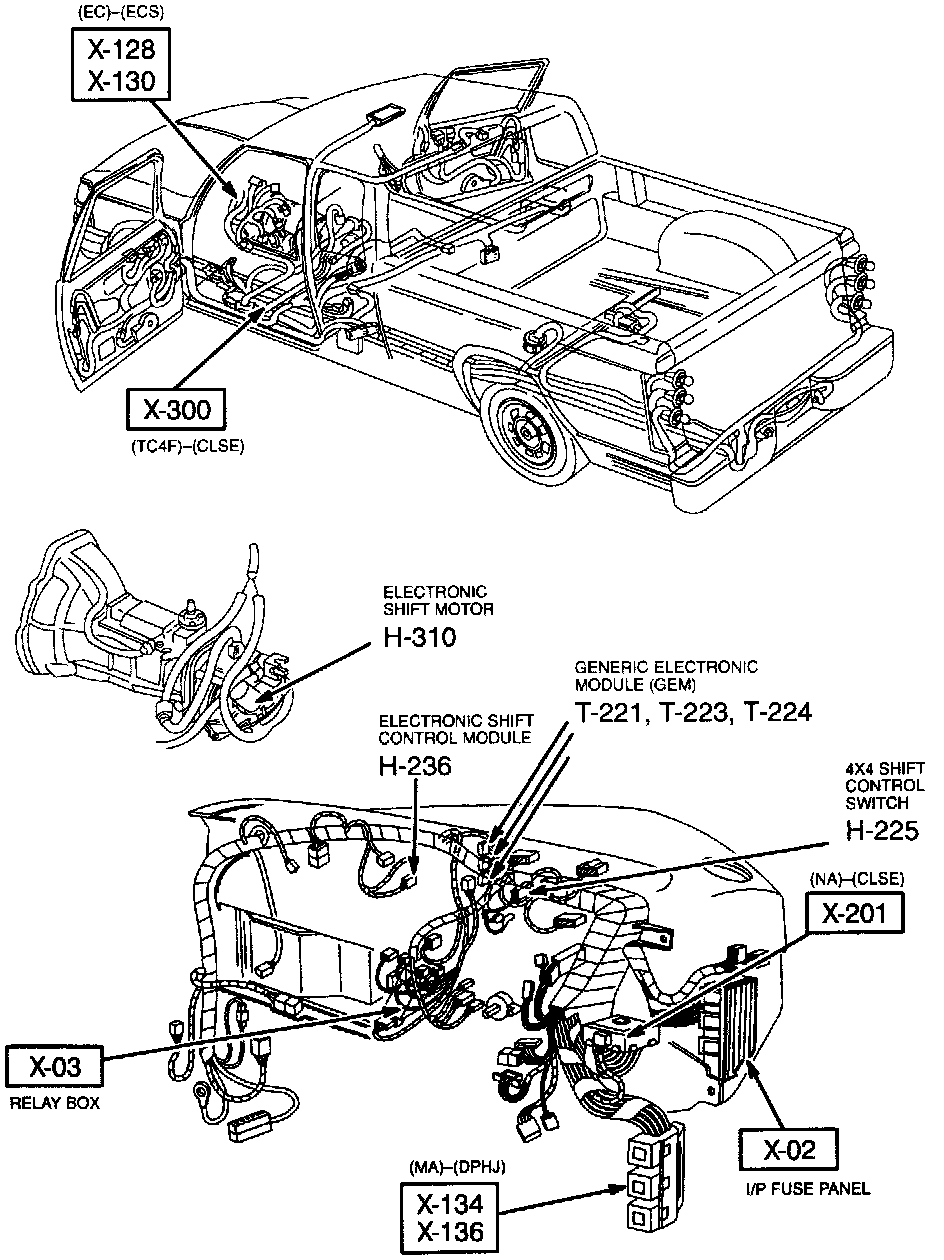 (EC)–(ECS)
X-128
X-130

X-300
(TC4F)–(CLSE)

ELECTRONIC SHIFT MOTOR
H-310

GENERIC ELECTRONIC MODULE (GEM)
T-221, T-223, T-224

ELECTRONIC SHIFT CONTROL MODULE
H-236

4X4 SHIFT CONTROL SWITCH
H-225

(NA)–(CLSE)
X-201

X-03
RELAY BOX

X-02
I/P FUSE PANEL

(MA)–(DPHJ)
X-134
X-136