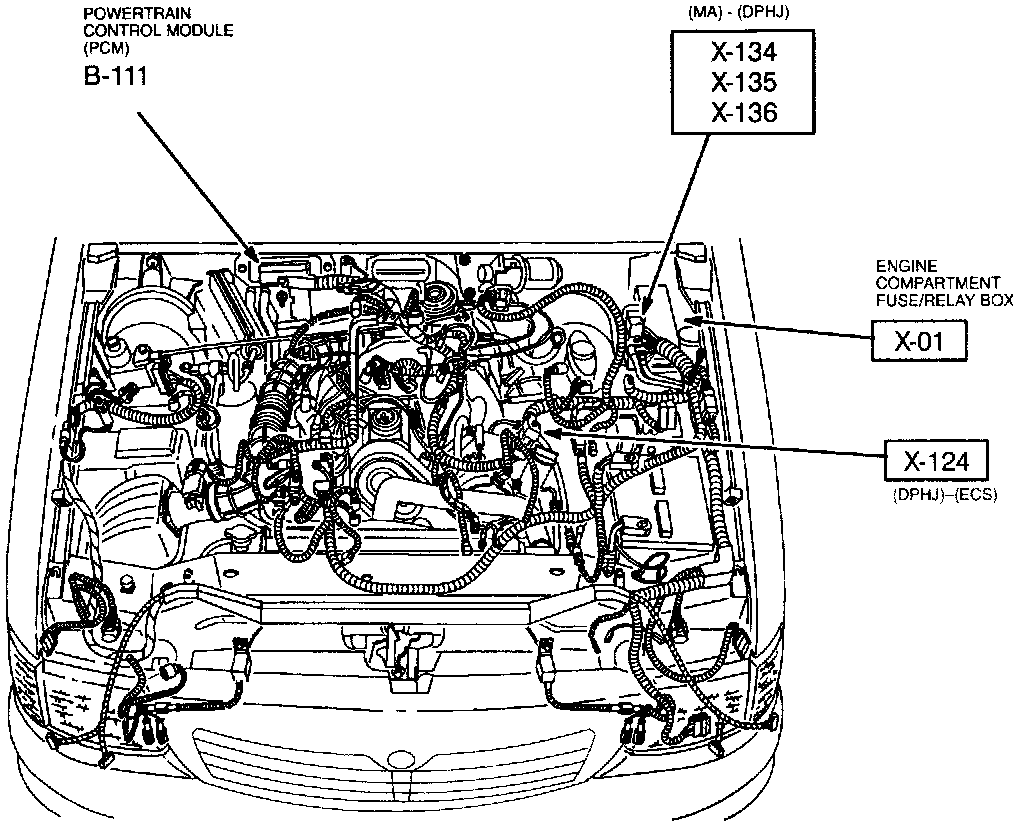 POWERTRAIN CONTROL MODULE (PCM)
B-111

(MA) - (DPHJ)
X-134
X-135
X-136

ENGINE COMPARTMENT FUSE/RELAY BOX
X-01

X-124
(DPHJ)–(ECS)