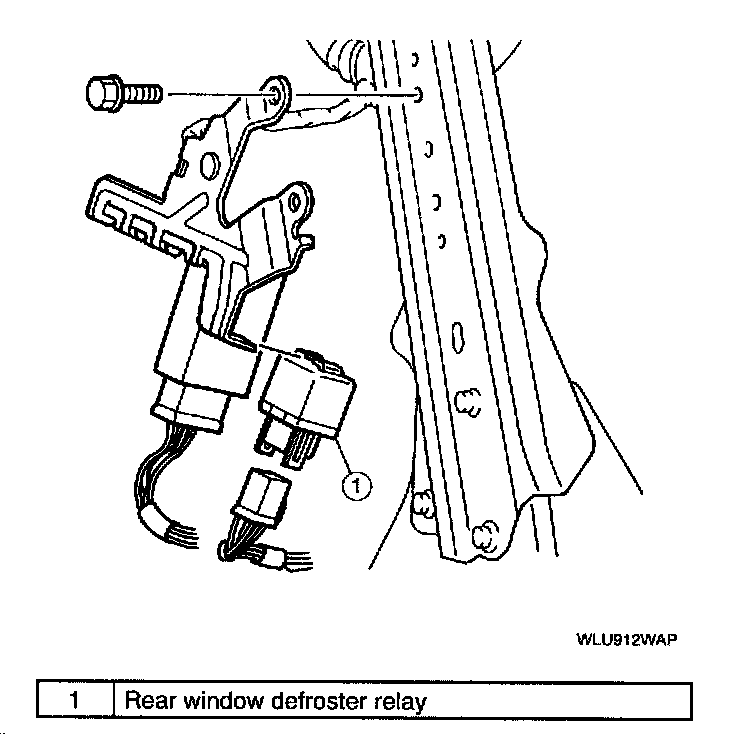 1

WLU912WAP

| 1 | Rear window defroster relay |
|---|---|