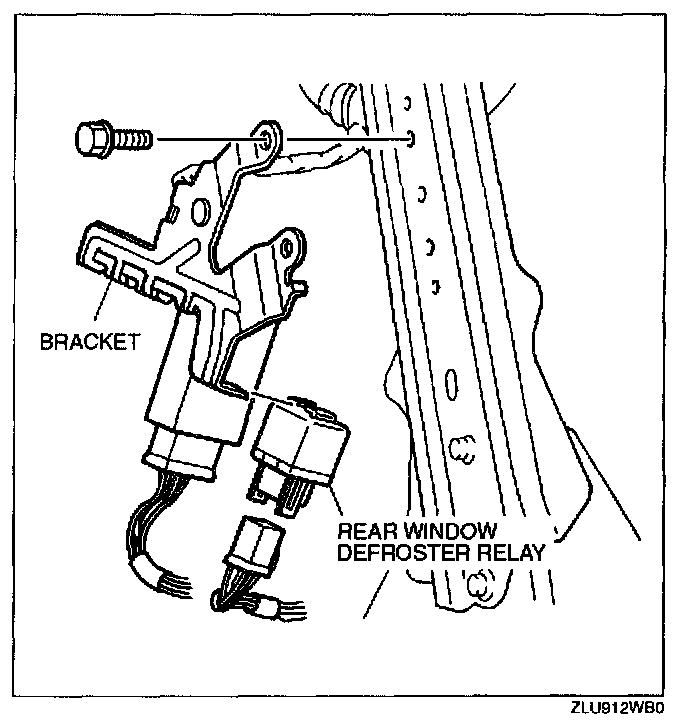 BRACKET

REAR WINDOW DEFROSTER RELAY

ZLU912WB0