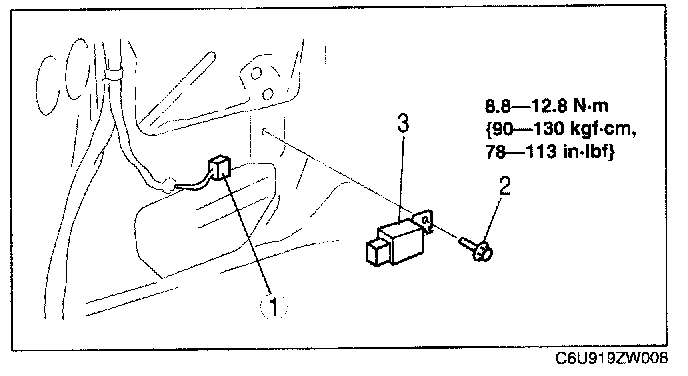 8.8—12.8 N·m
{90—130 kgf·cm,
78—113 in·lbf}

3

2

1

C6U919ZW008