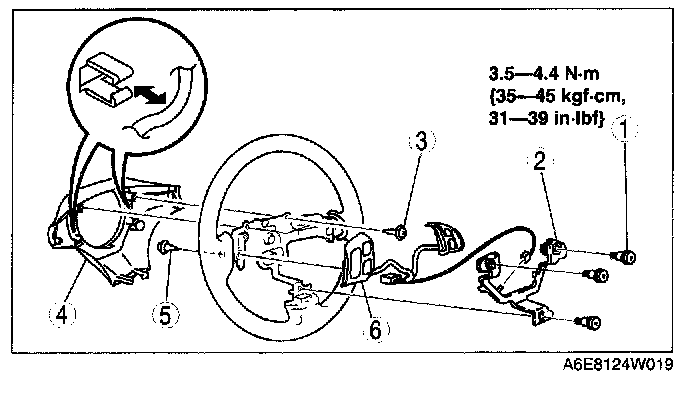 3.5—4.4 N·m
{35—45 kgf·cm,
31—39 in·lbf}

1

2

3

4

5

6

A6E8124W019