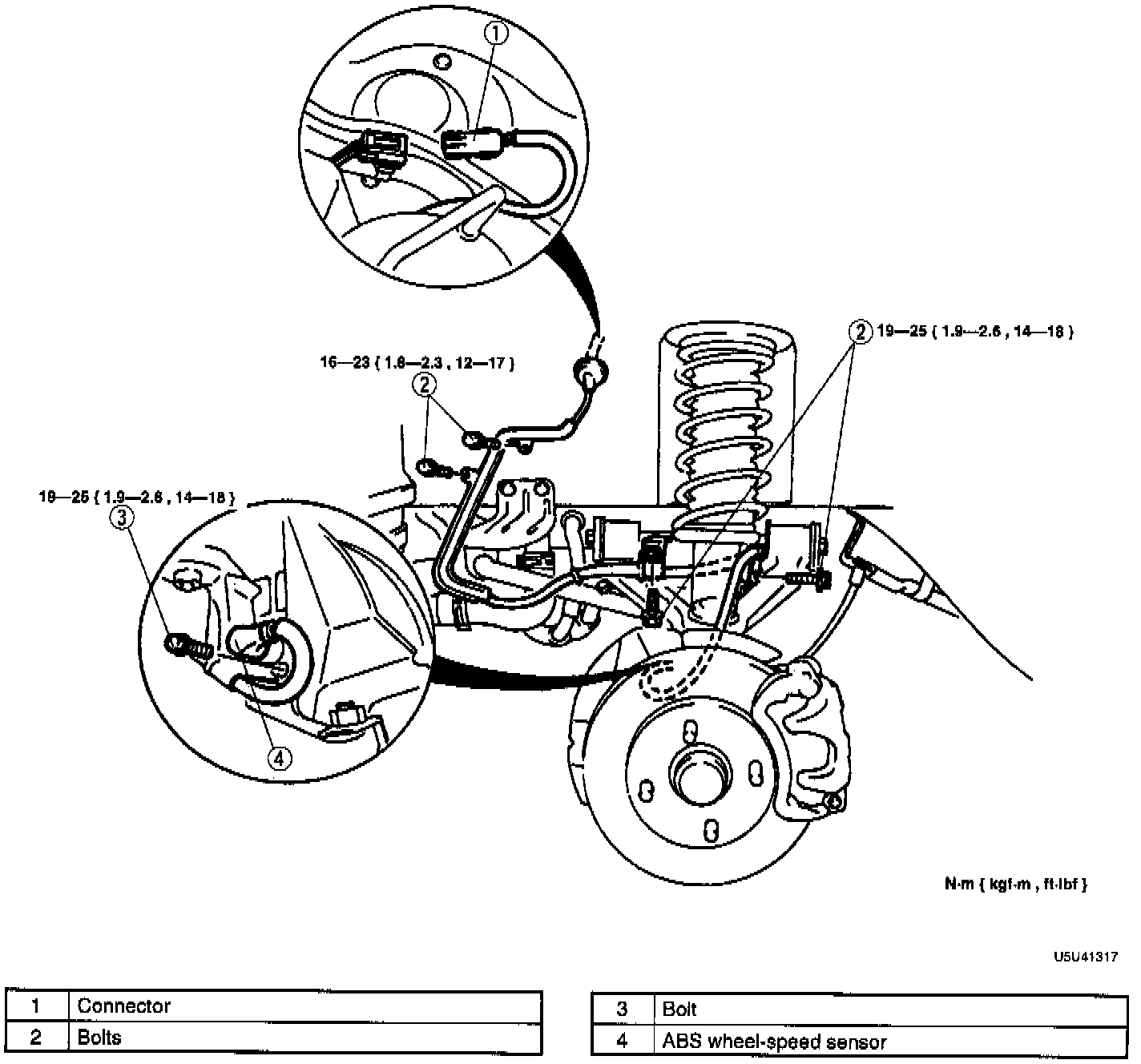 1

2 19—25 { 1.9—2.6 , 14—18 }

16—23 { 1.6—2.3 , 12—17 }

2

19—25 { 1.9—2.6 , 14—18 }

3

4

N·m { kgf·m , ft·lbf }

U5U41317

| 1 | Connector |
|---|---|
| 2 | Bolts |

| 3 | Bolt |
|---|---|
| 4 | ABS wheel-speed sensor |