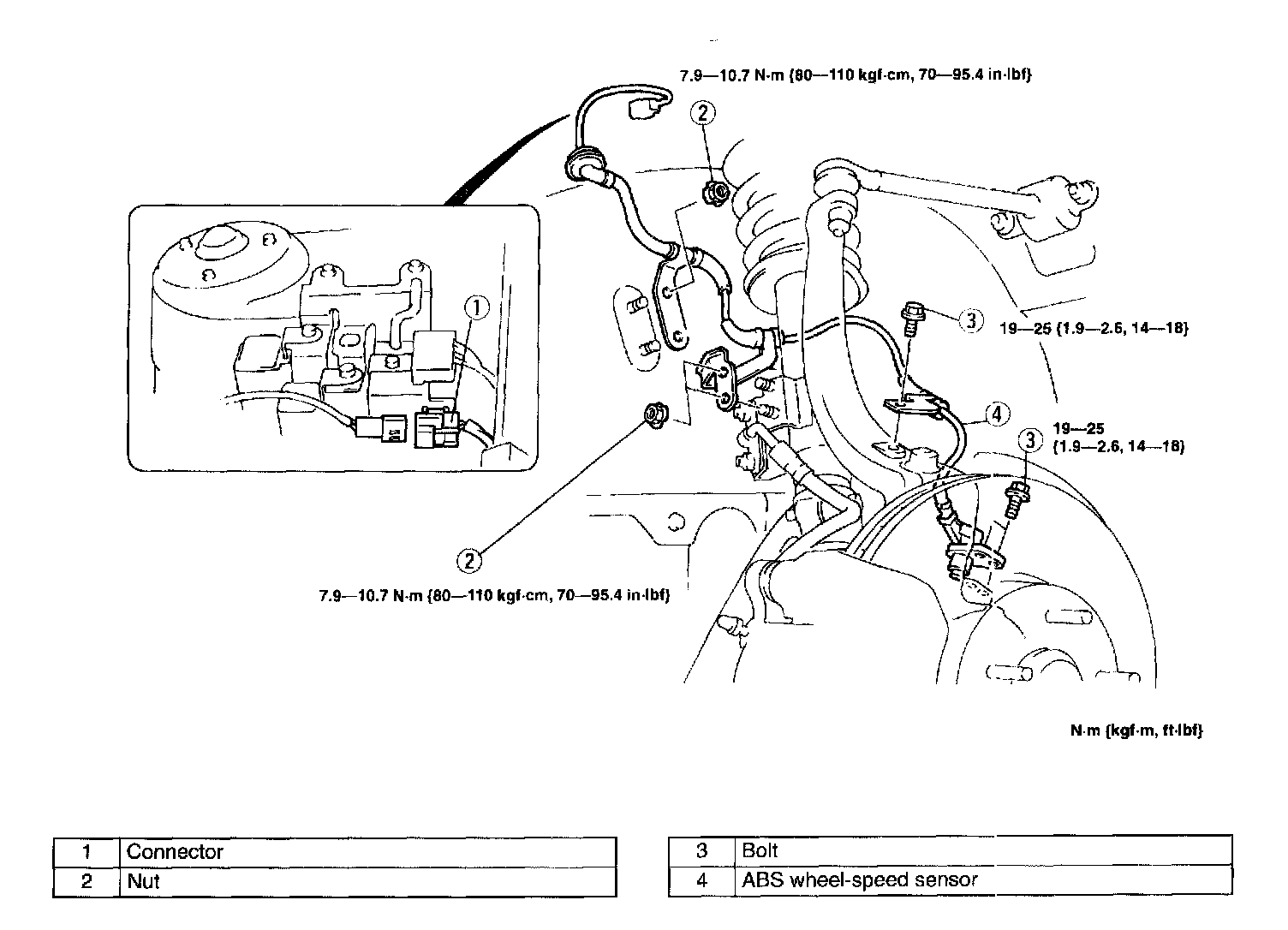 7.9—10.7 N·m {80—110 kgf·cm, 70—95.4 in·lbf}

2

1

3

19—25 {1.9—2.6, 14—18}

4

3

19—25
{1.9—2.6, 14—18}

2

7.9—10.7 N·m {80—110 kgf·cm, 70—95.4 in·lbf}

N·m {kgf·m, ft·lbf}

| 1 | Connector |
|---|---|
| 2 | Nut |

| 3 | Bolt |
|---|---|
| 4 | ABS wheel-speed sensor |