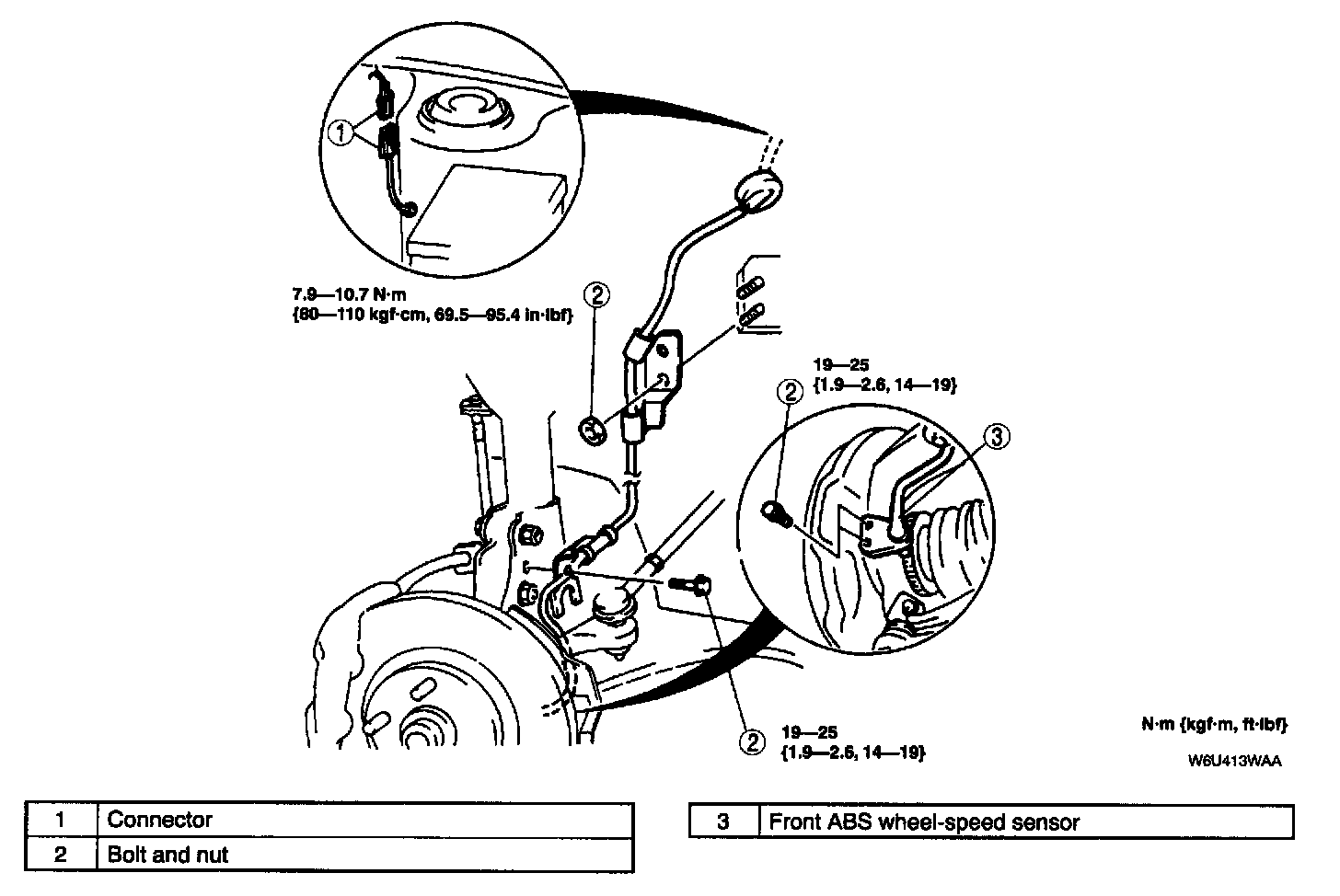 1

7.9—10.7 N·m
{80—110 kgf·cm, 69.5—95.4 in·lbf}

2

19—25
{1.9—2.6, 14—19}

2

3

2

19—25
{1.9—2.6, 14—19}

N·m {kgf·m, ft·lbf}

W6U413WAA

| 1 | Connector |
|---|---|
| 2 | Bolt and nut |

| 3 | Front ABS wheel-speed sensor |
|---|---|