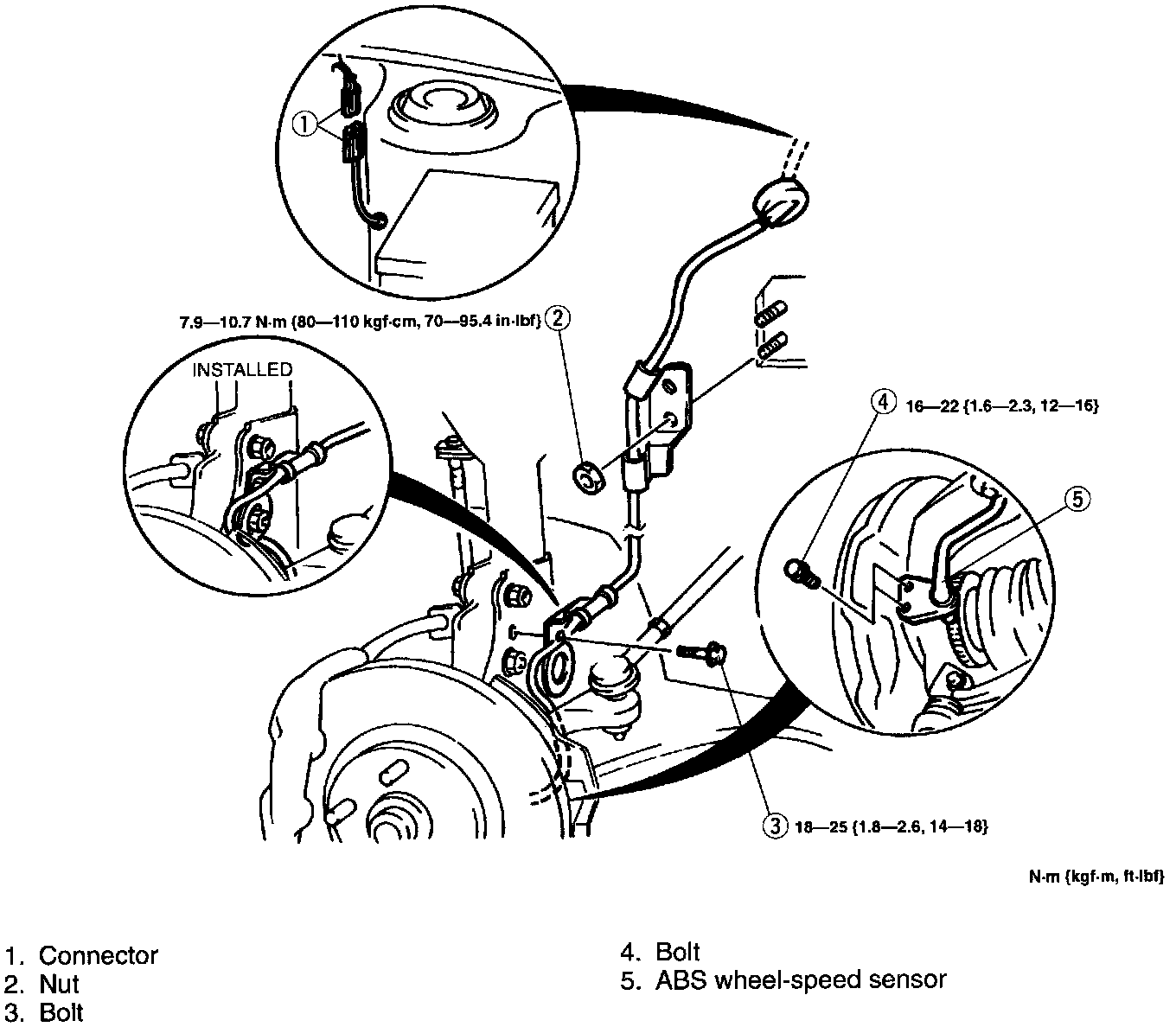 ①

7.9—10.7 N·m {80—110 kgf·cm, 70—95.4 in·lbf} ②

INSTALLED

④ 16—22 {1.6—2.3, 12—16}

⑤

③ 18—25 {1.8—2.6, 14—18}

N·m {kgf·m, ft·lbf}

1. Connector
2. Nut
3. Bolt

4. Bolt
5. ABS wheel-speed sensor