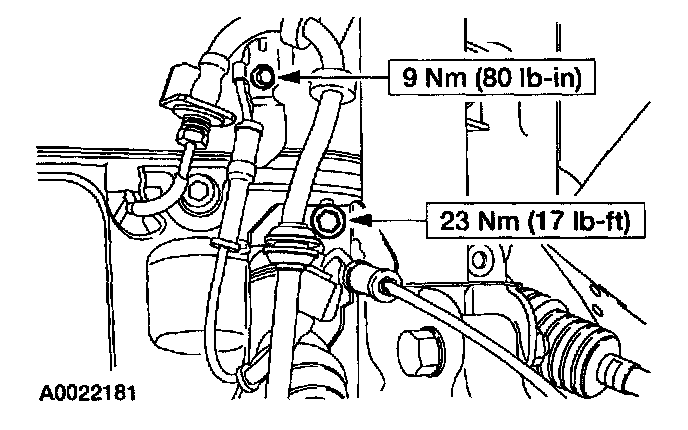 9 Nm (80 lb-in)

23 Nm (17 lb-ft)

A0022181